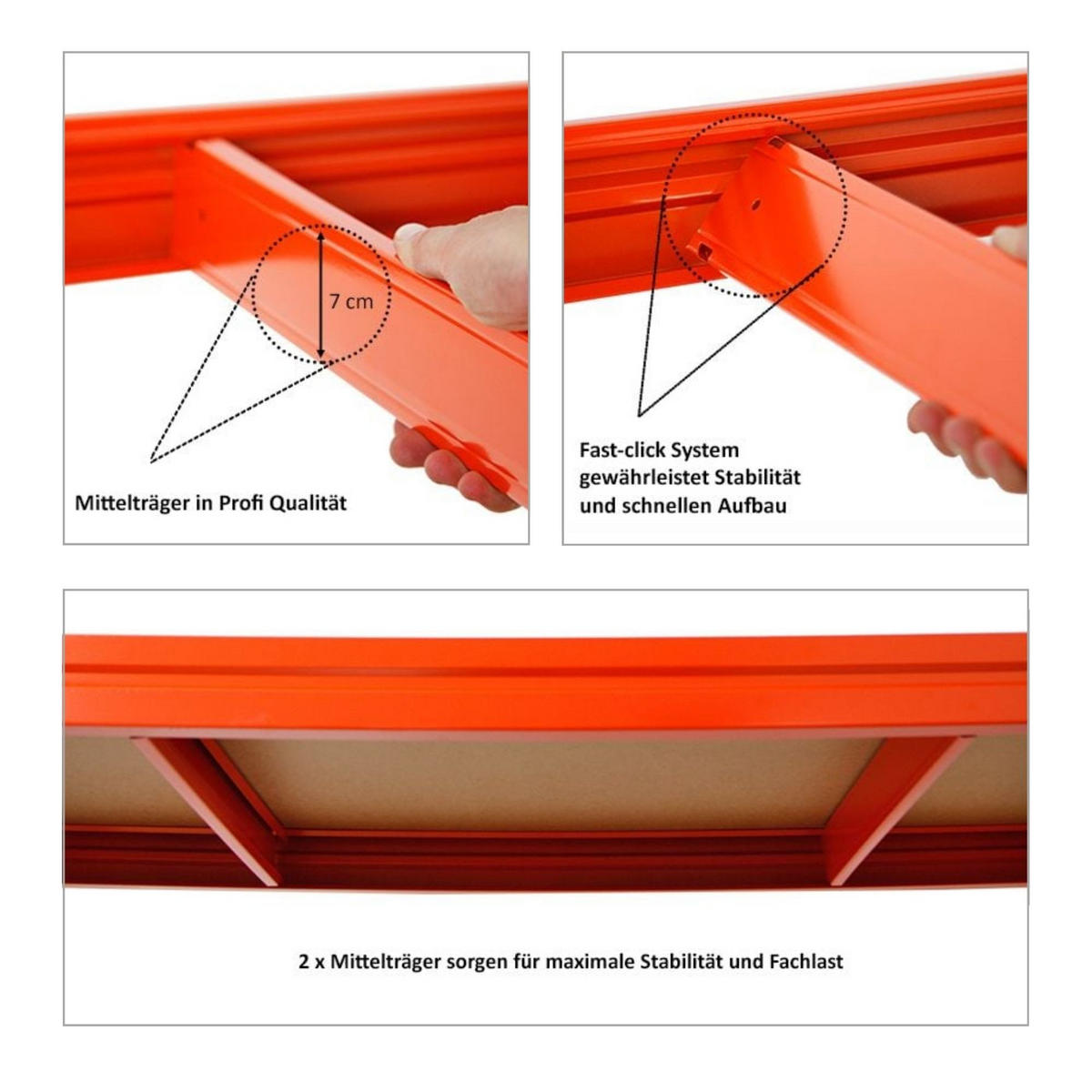 7 cm

Mittelträger in Profi Qualität

Fast-click System gewährleistet Stabilität und schnellen Aufbau

2 x Mittelträger sorgen für maximale Stabilität und Fachlast