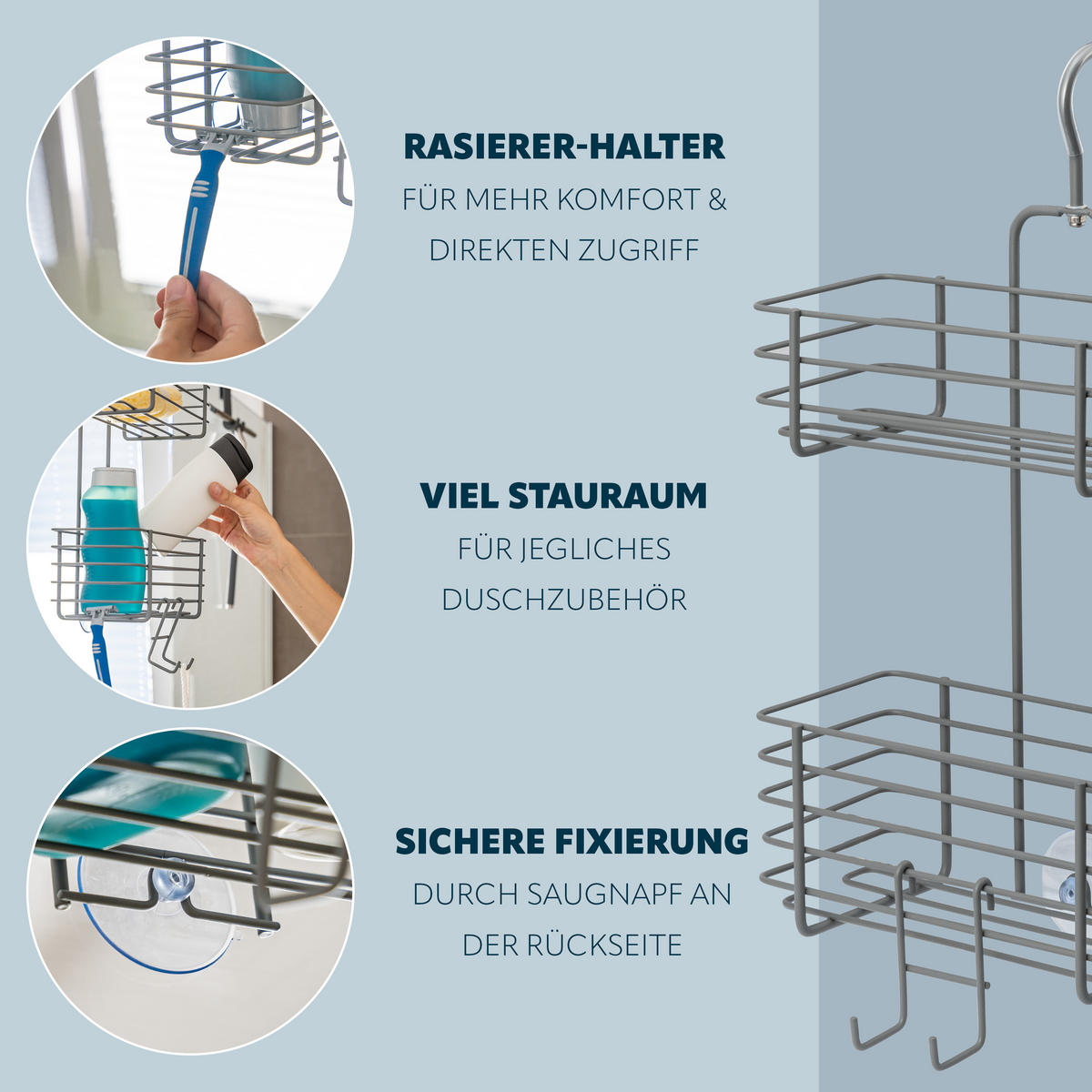 RASIERER-HALTER
FÜR MEHR KOMFORT & DIREKTEN ZUGRIFF

VIEL STAURAUM
FÜR JEGLICHES DUSCHZUBEHÖR

SICHERE FIXIERUNG
DURCH SAUGNAPF AN DER RÜCKSEITE