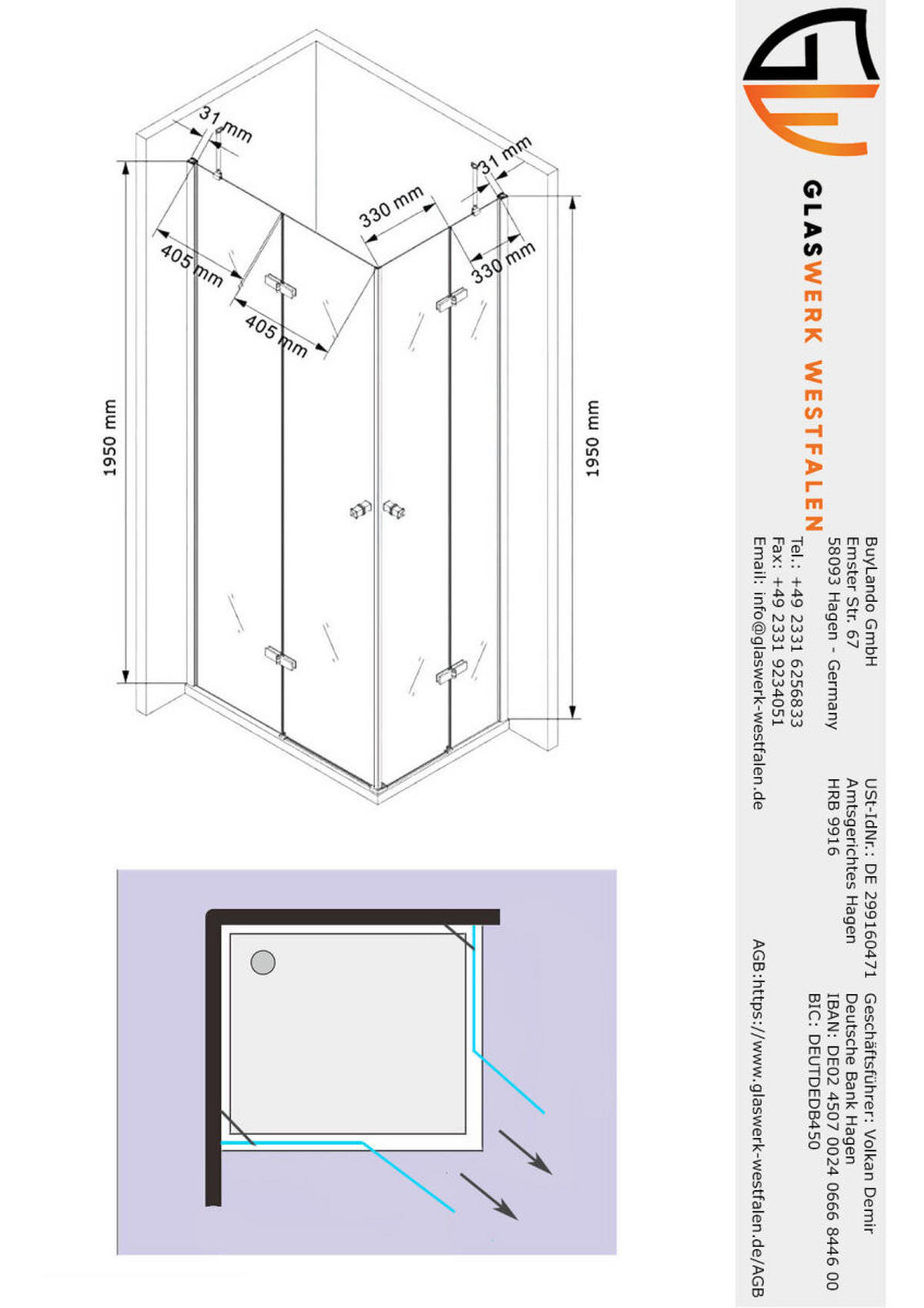 31 mm

31 mm

330 mm

330 mm

405 mm

405 mm

1950 mm

1950 mm

GLASWERK WESTFALEN

BuyLando GmbH
Emster Str. 67
58093 Hagen - Germany

Tel.: +49 2331 6256833
Fax: +49 2331 9234051
Email: info@glaswerk-westfalen.de

USt-IdNr.: DE 299160471
Amtsgerichtes Hagen
HRB 9916

Geschäftsführer: Volkan Demir
Deutsche Bank Hagen
IBAN: DE02 4507 0024 0666 8446 00
BIC: DEUTDEDB450

AGB:https://www.glaswerk-westfalen.de/AGB