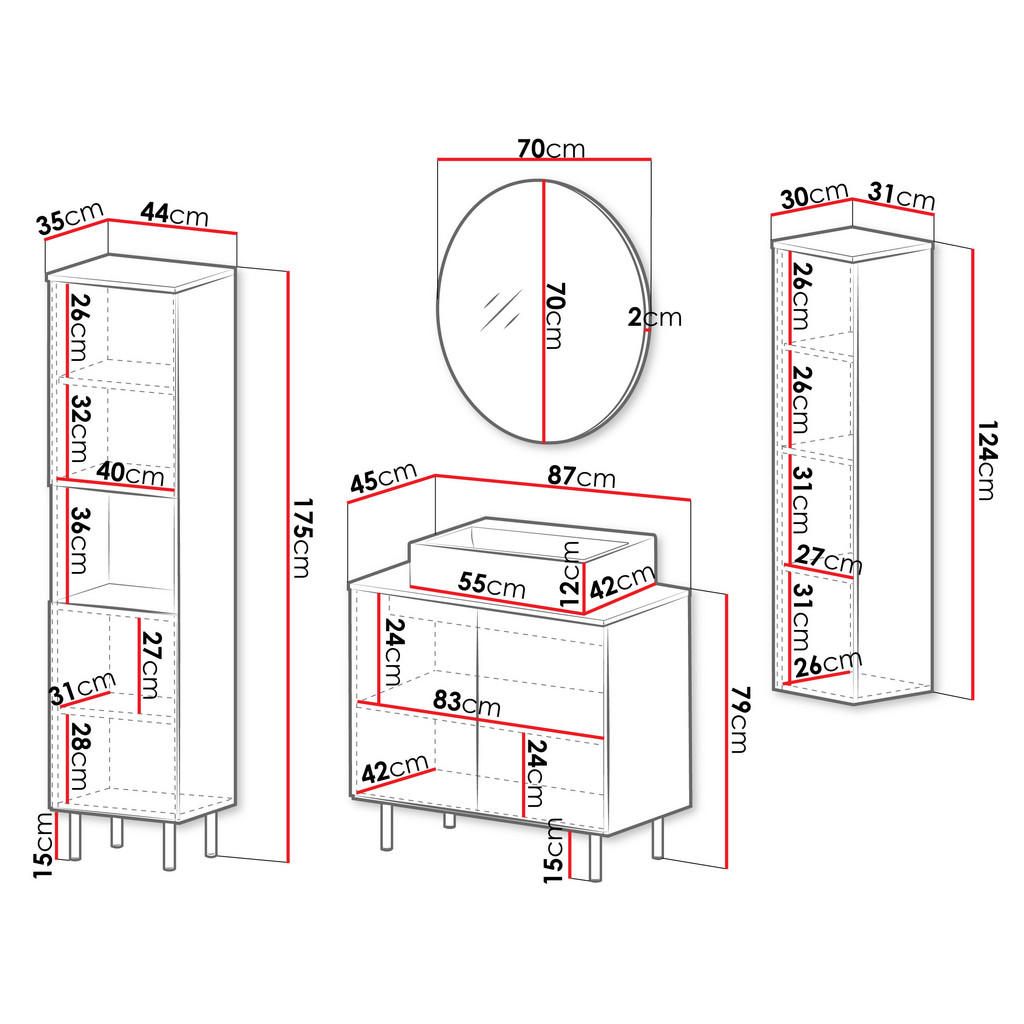 35cm
44cm
26cm
32cm
40cm
36cm
27cm
31cm
28cm
15cm
175cm

70cm
70cm
2cm

45cm
87cm
55cm
12cm
42cm
24cm
83cm
42cm
24cm
15cm
79cm

30cm
31cm
26cm
26cm
31cm
27cm
31cm
26cm
124cm