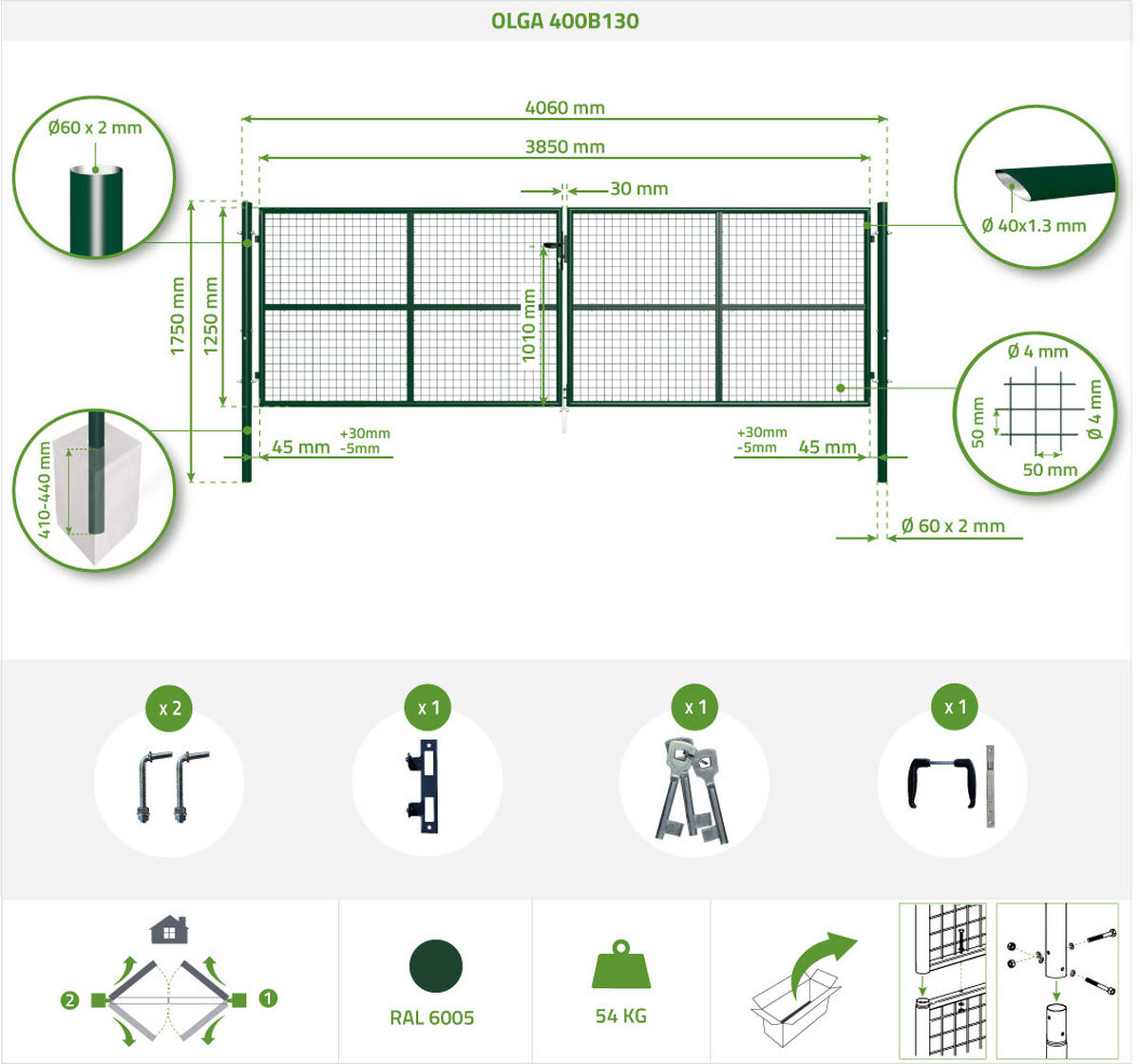 OLGA 400B130

Ø60 x 2 mm

4060 mm

3850 mm

30 mm

Ø 40x1.3 mm

1750 mm

1250 mm

1010 mm

Ø 4 mm

50 mm

Ø 4 mm

50 mm

410-440 mm

45 mm

+30mm
-5mm

+30mm
-5mm

45 mm

Ø 60 x 2 mm

x 2

x 1

x 1

x 1

2

1

RAL 6005

54 KG