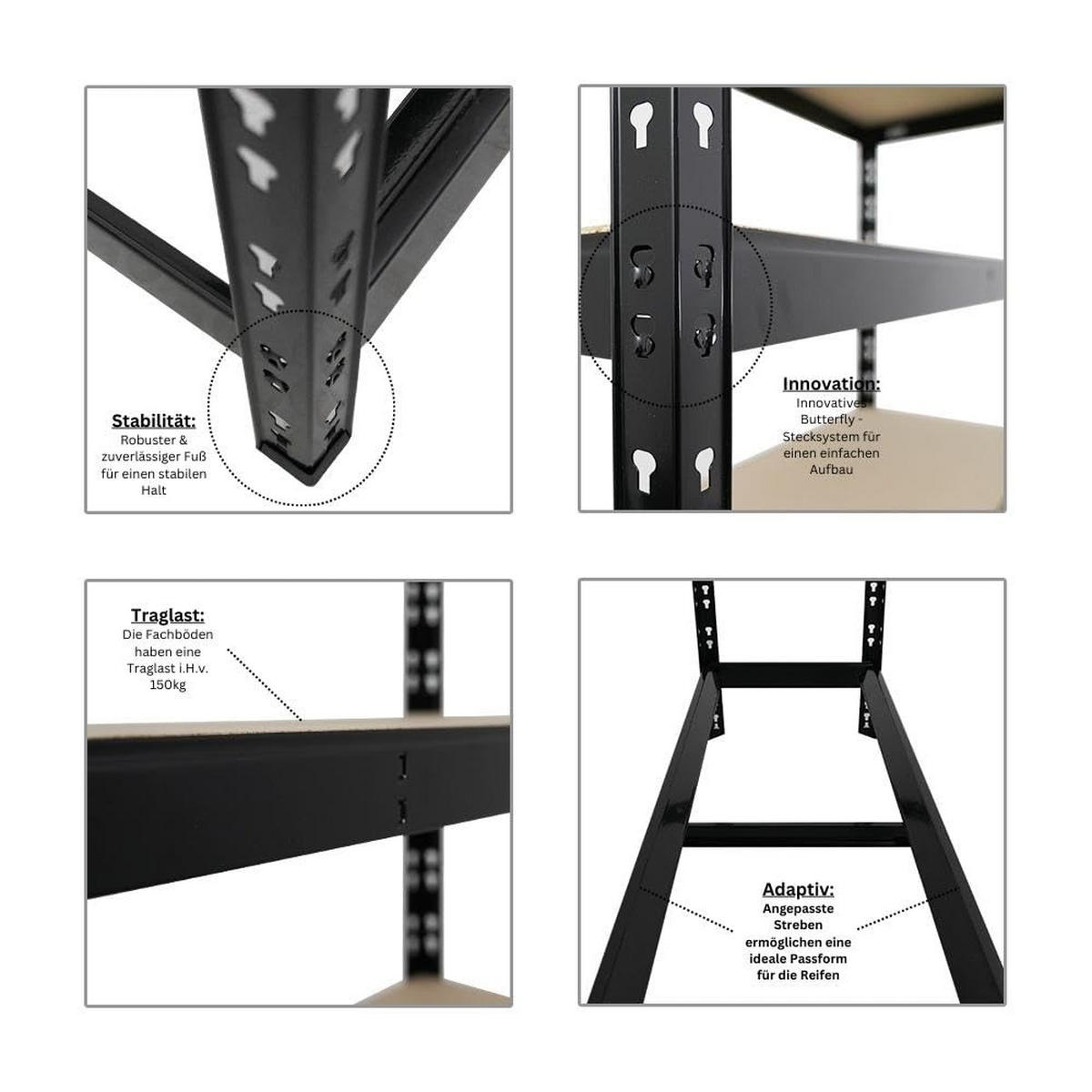 Stabilität:
Robuster & zuverlässiger Fuß für einen stabilen Halt

Innovation:
Innovatives Butterfly - Stecksystem für einen einfachen Aufbau

Traglast:
Die Fachböden haben eine Traglast i.H.v. 150kg

Adaptiv:
Angepasste Streben ermöglichen eine ideale Passform für die Reifen