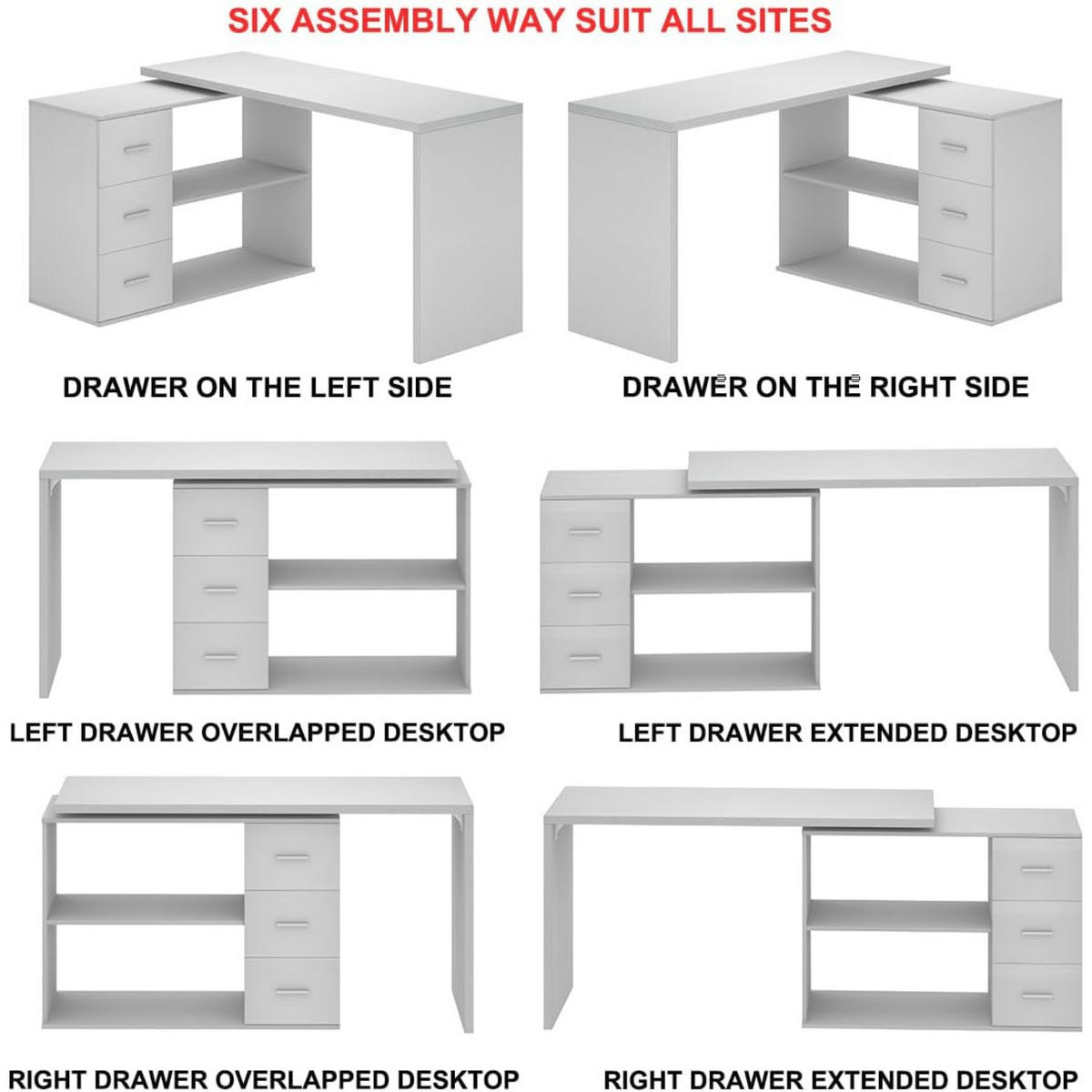 SIX ASSEMBLY WAY SUIT ALL SITES

DRAWER ON THE LEFT SIDE

DRAWER ON THE RIGHT SIDE

LEFT DRAWER OVERLAPPED DESKTOP

LEFT DRAWER EXTENDED DESKTOP

RIGHT DRAWER OVERLAPPED DESKTOP

RIGHT DRAWER EXTENDED DESKTOP