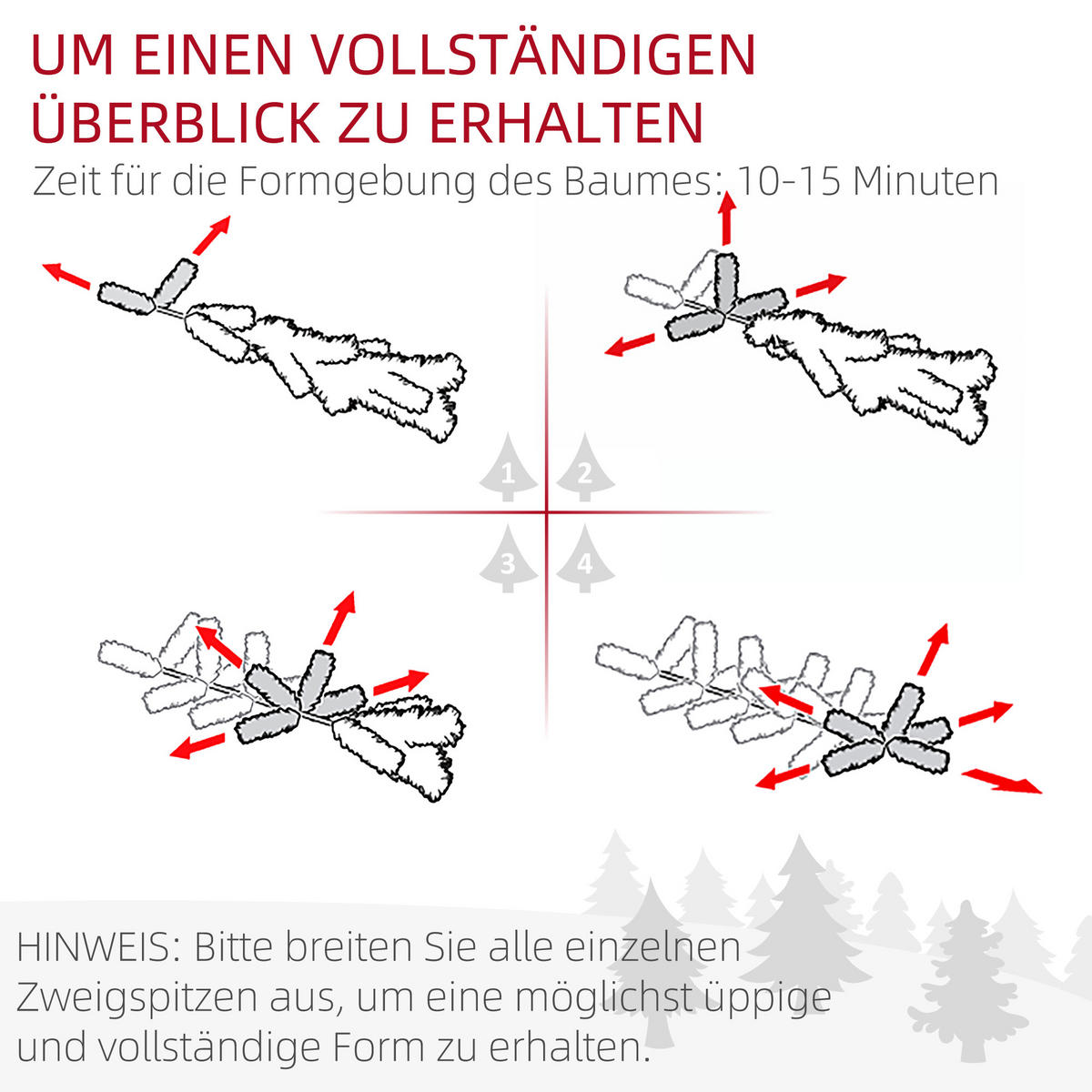 UM EINEN VOLLSTÄNDIGEN ÜBERBLICK ZU ERHALTEN

Zeit für die Formgebung des Baumes: 10-15 Minuten

1
2
3
4

HINWEIS: Bitte breiten Sie alle einzelnen Zweigspitzen aus, um eine möglichst üppige und vollständige Form zu erhalten.