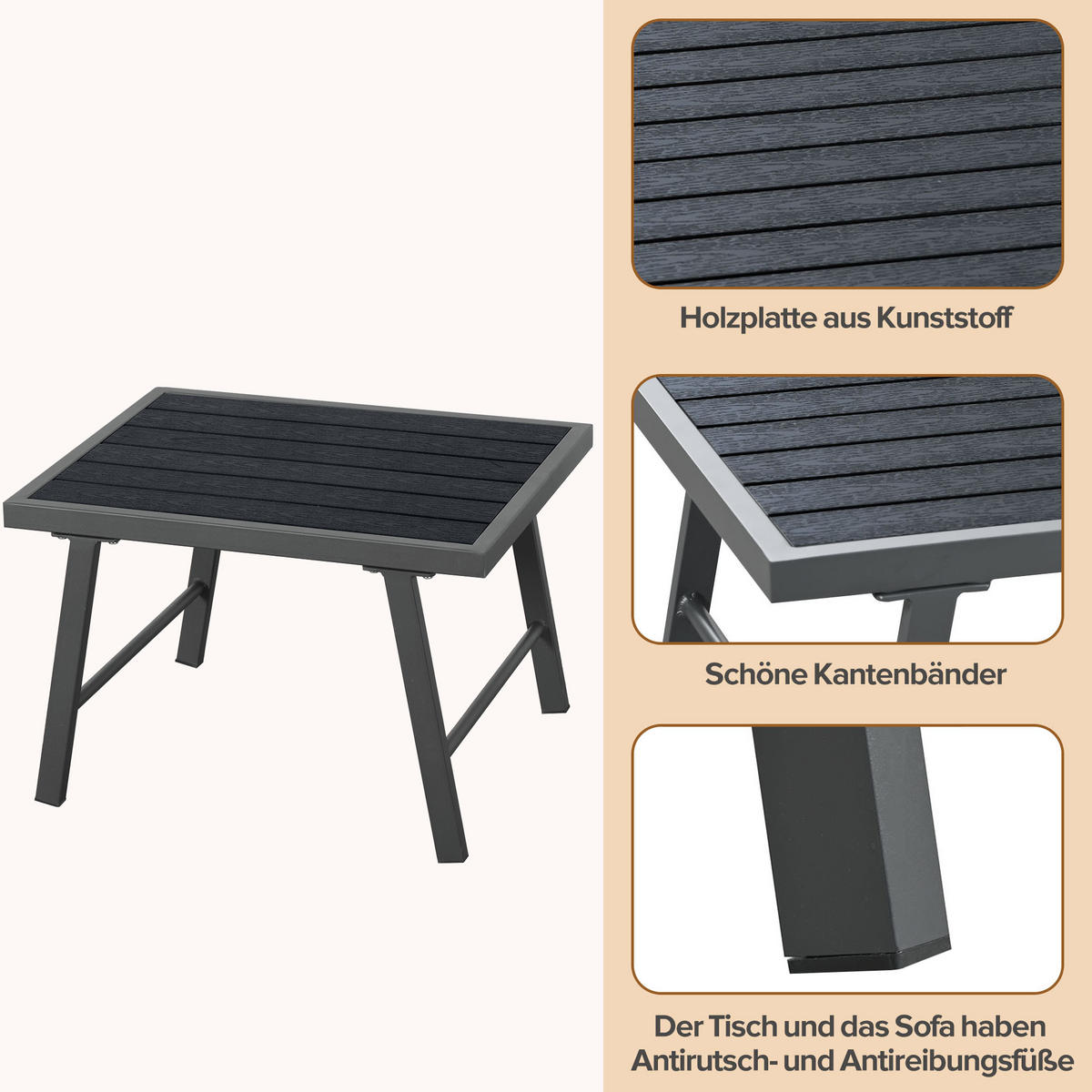 Holzplatte aus Kunststoff

Schöne Kantenbänder

Der Tisch und das Sofa haben Antirutsch- und Antireibungsfüße