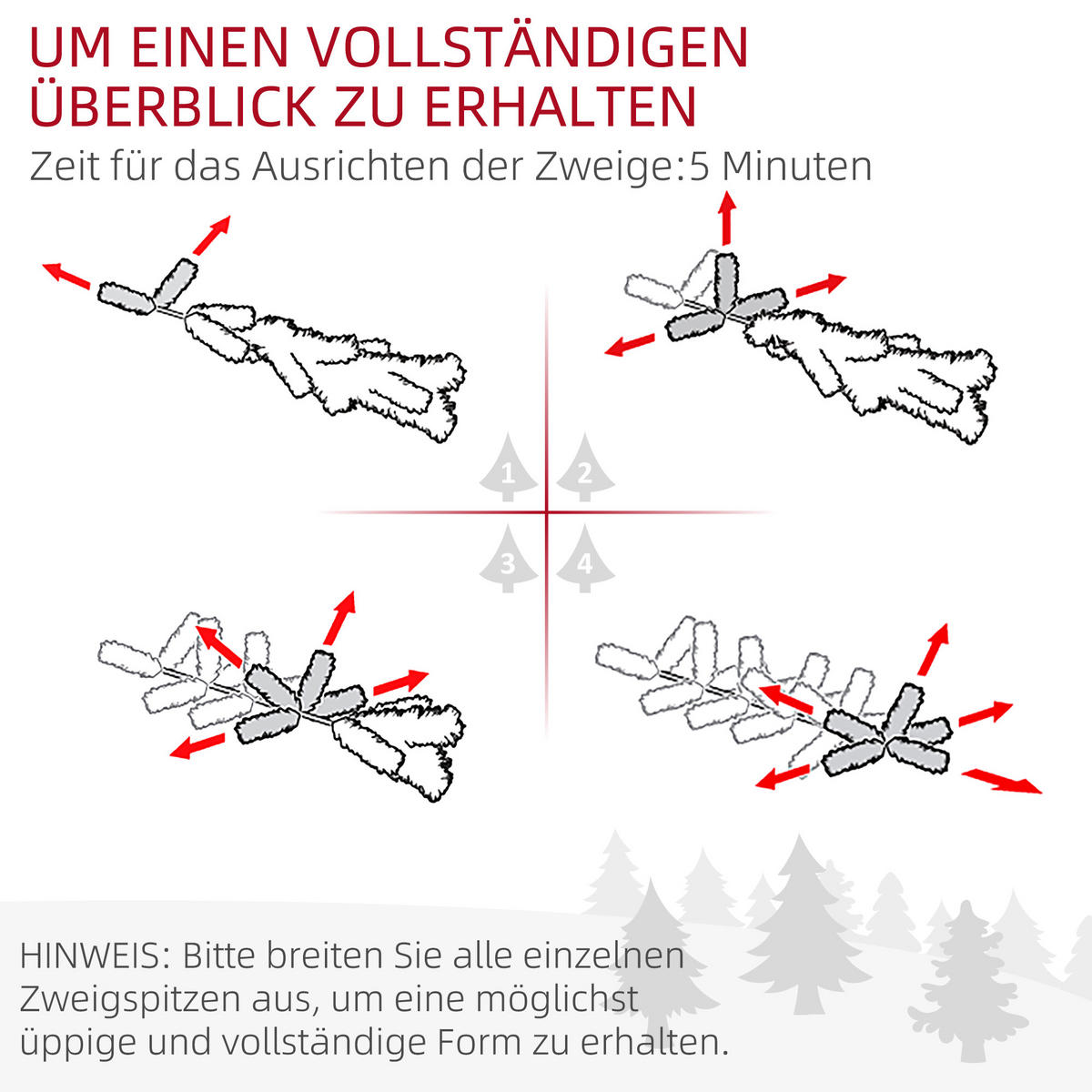 UM EINEN VOLLSTÄNDIGEN ÜBERBLICK ZU ERHALTEN

Zeit für das Ausrichten der Zweige:5 Minuten

1
2
3
4

HINWEIS: Bitte breiten Sie alle einzelnen Zweigspitzen aus, um eine möglichst üppige und vollständige Form zu erhalten.