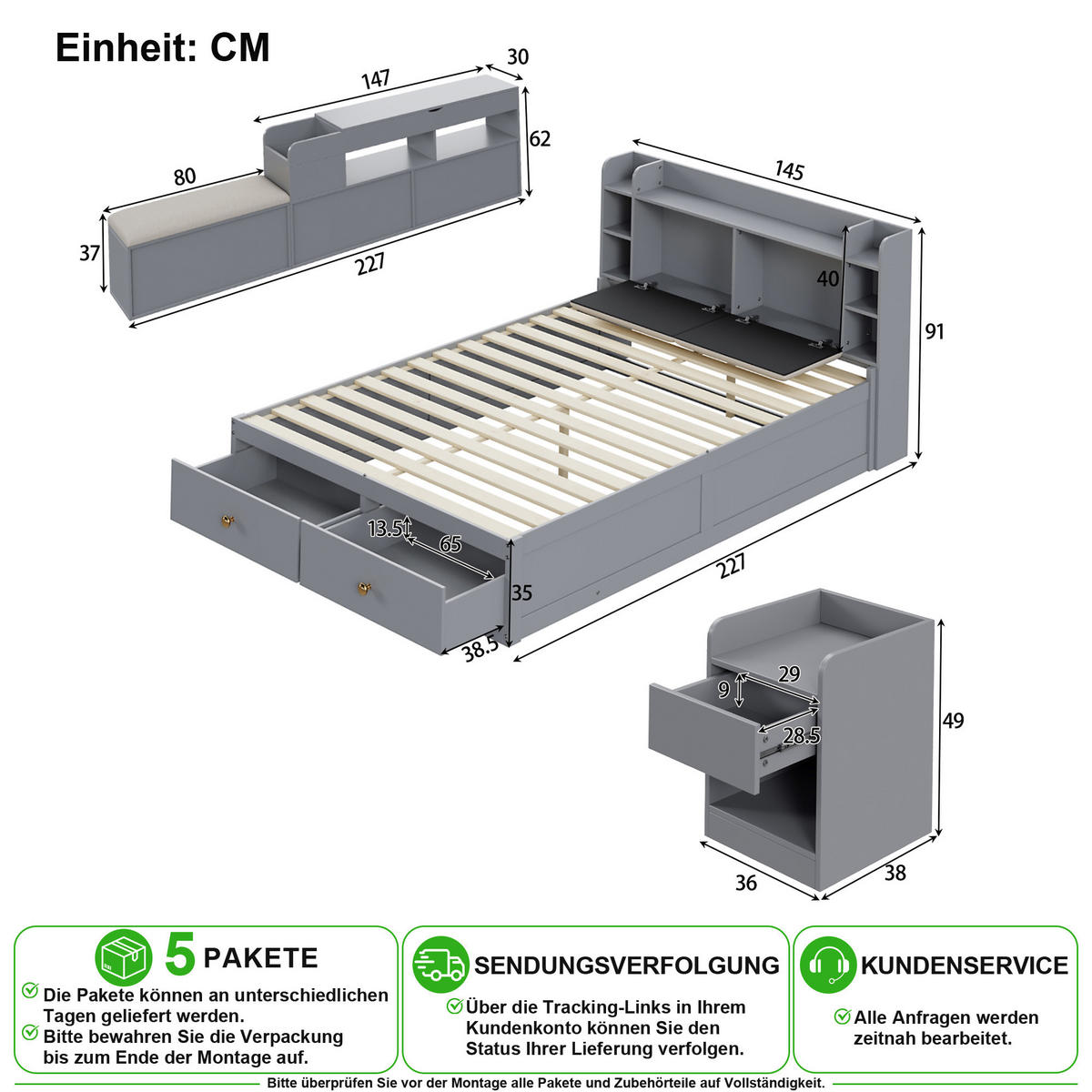 Einheit: CM

147
30
62
80
37
227

145
40
91
13.5
65
35
38.5
227

29
9
28.5
49
36
38

5 PAKETE
Die Pakete können an unterschiedlichen Tagen geliefert werden.
Bitte bewahren Sie die Verpackung bis zum Ende der Montage auf.

SENDUNGSVERFOLGUNG
Über die Tracking-Links in Ihrem Kundenkonto können Sie den Status Ihrer Lieferung verfolgen.

KUNDENSERVICE
Alle Anfragen werden zeitnah bearbeitet.

Bitte überprüfen Sie vor der Montage alle Pakete und Zubehörteile auf Vollständigkeit.