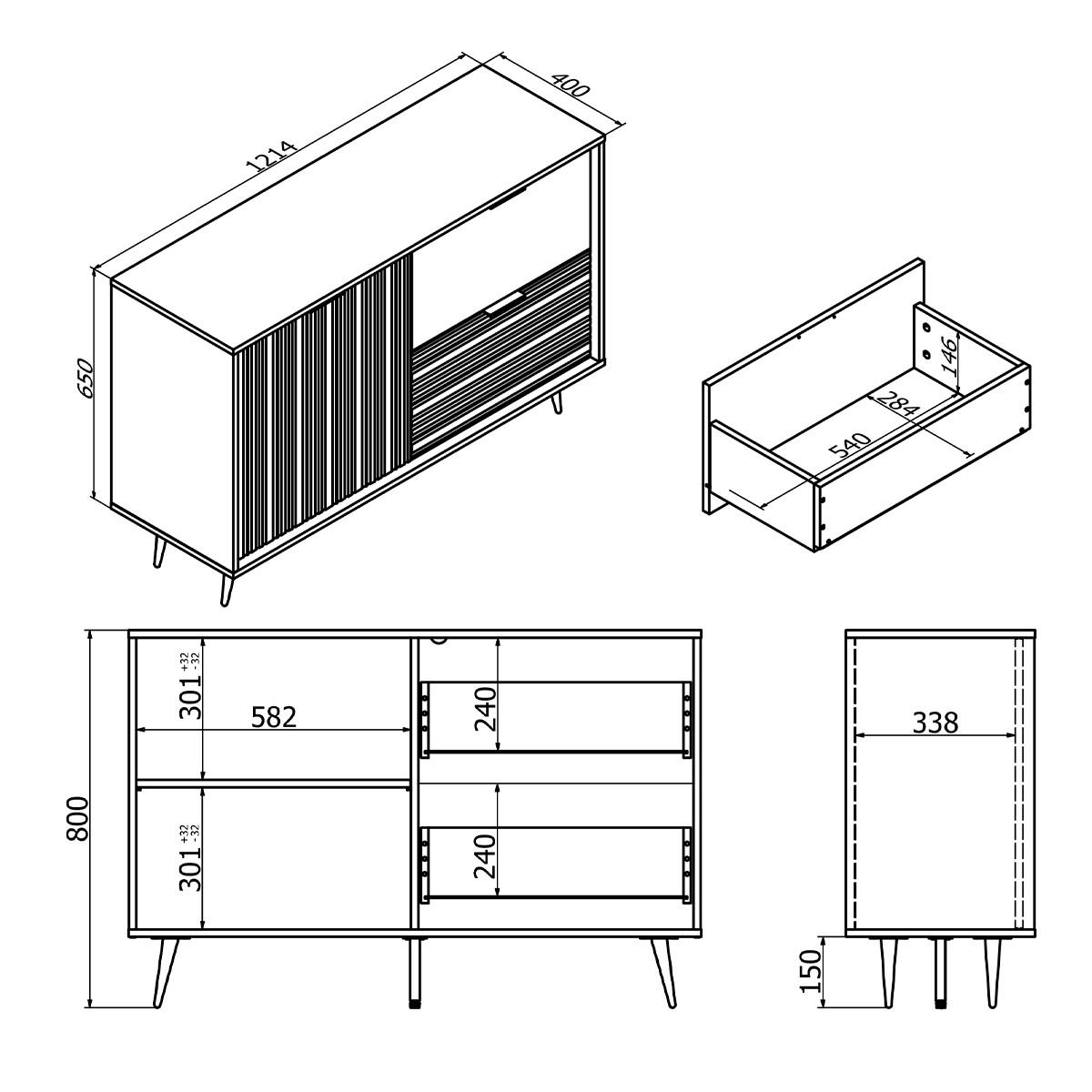 1214
400
650
146
284
540
800
$301^{+32}_{-32}$
582
$301^{+32}_{-32}$
240
240
338
150