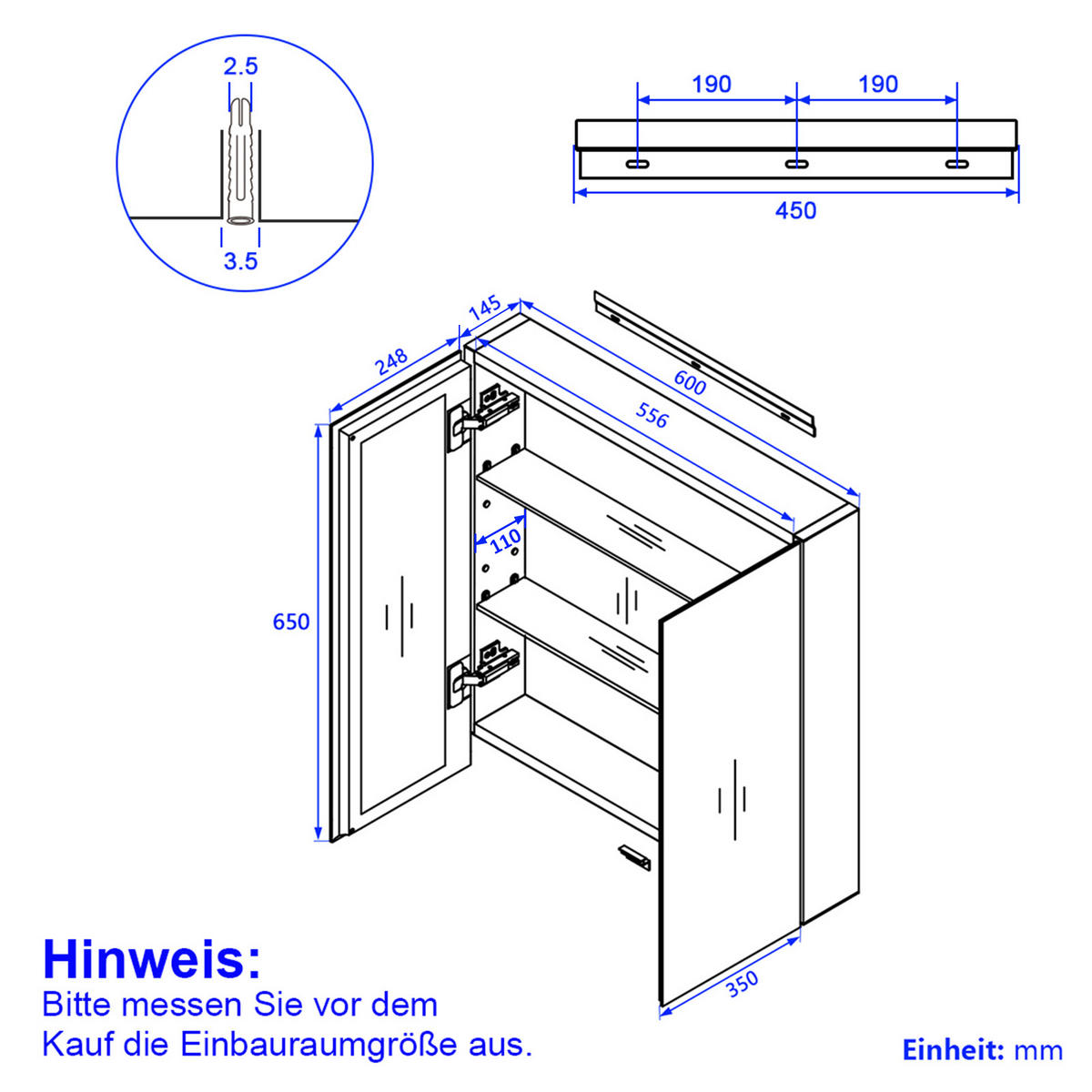 2.5

3.5

190

190

450

145

248

600

556

110

650

350

Hinweis:
Bitte messen Sie vor dem Kauf die Einbauraumgröße aus.

Einheit: mm