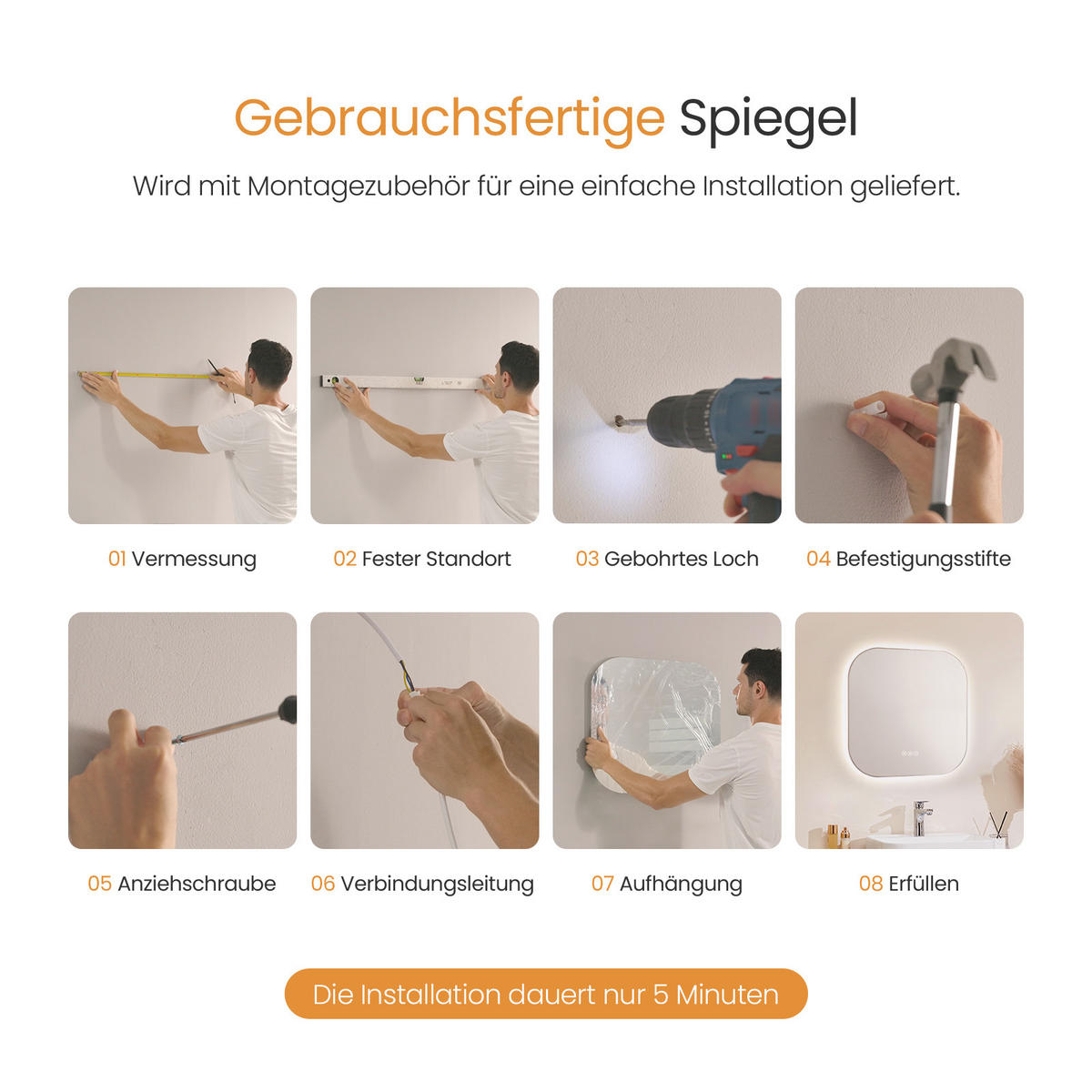 Gebrauchsfertige Spiegel

Wird mit Montagezubehör für eine einfache Installation geliefert.

01 Vermessung

02 Fester Standort

03 Gebohrtes Loch

04 Befestigungsstifte

05 Anziehschraube

06 Verbindungsleitung

07 Aufhängung

08 Erfüllen

Die Installation dauert nur 5 Minuten