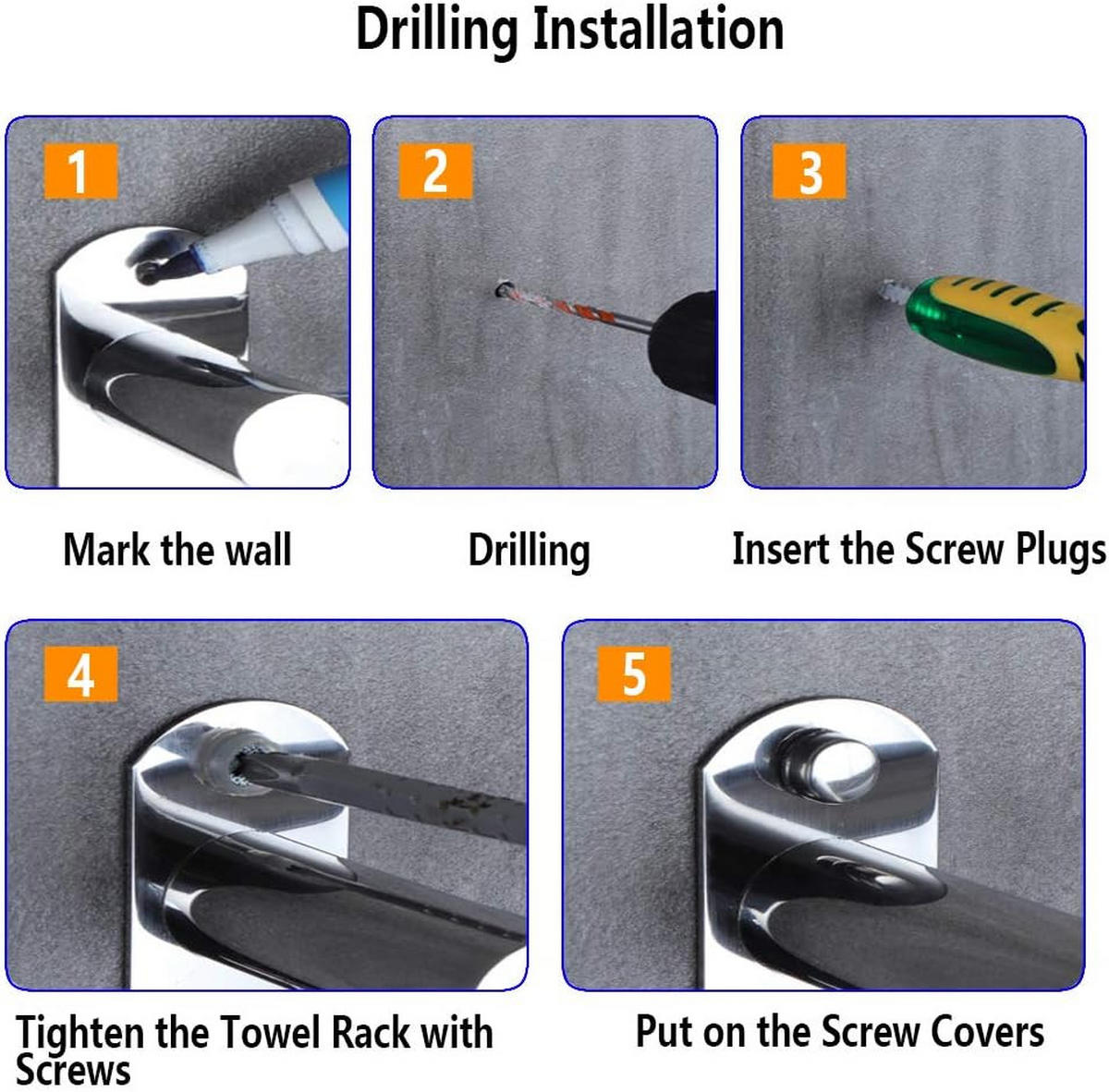 Drilling Installation

1

Mark the wall

2

Drilling

3

Insert the Screw Plugs

4

Tighten the Towel Rack with Screws

5

Put on the Screw Covers