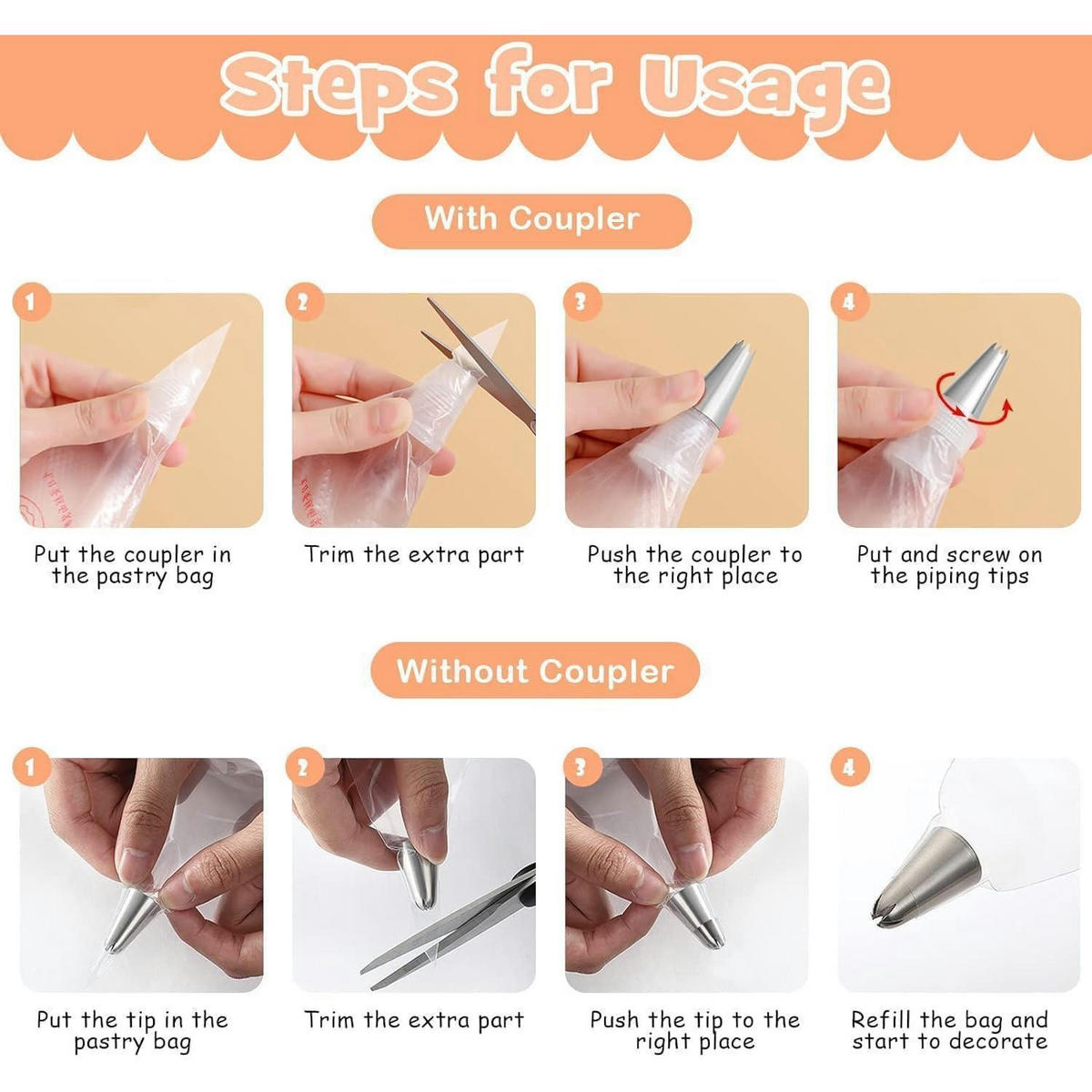 Steps for Usage

With Coupler

1

Put the coupler in the pastry bag

2

Trim the extra part

3

Push the coupler to the right place

4

Put and screw on the piping tips

Without Coupler

1

Put the tip in the pastry bag

2

Trim the extra part

3

Push the tip to the right place

4

Refill the bag and start to decorate