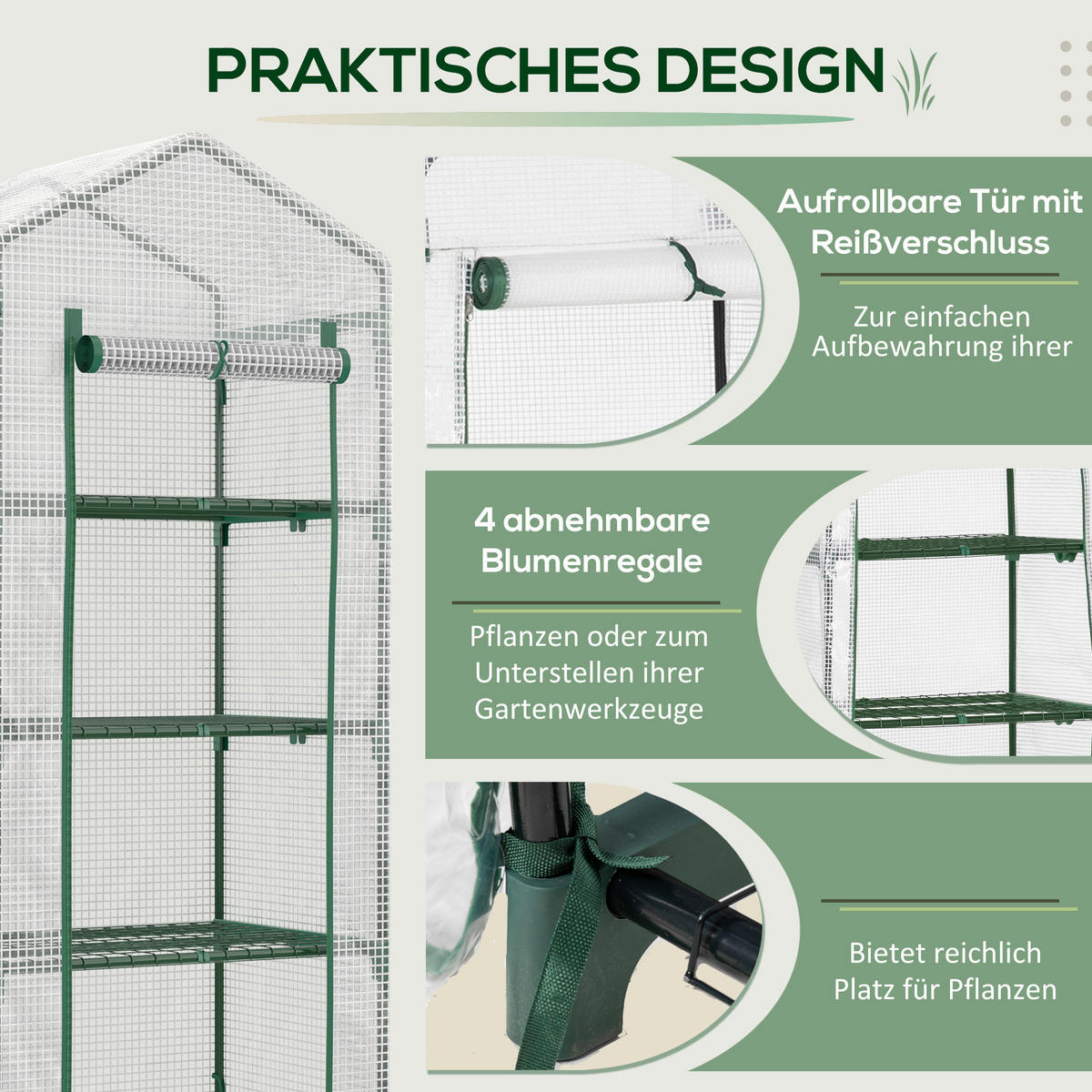 PRAKTISCHES DESIGN

Aufrollbare Tür mit Reißverschluss

Zur einfachen Aufbewahrung ihrer

4 abnehmbare Blumenregale

Pflanzen oder zum Unterstellen ihrer Gartenwerkzeuge

Bietet reichlich Platz für Pflanzen