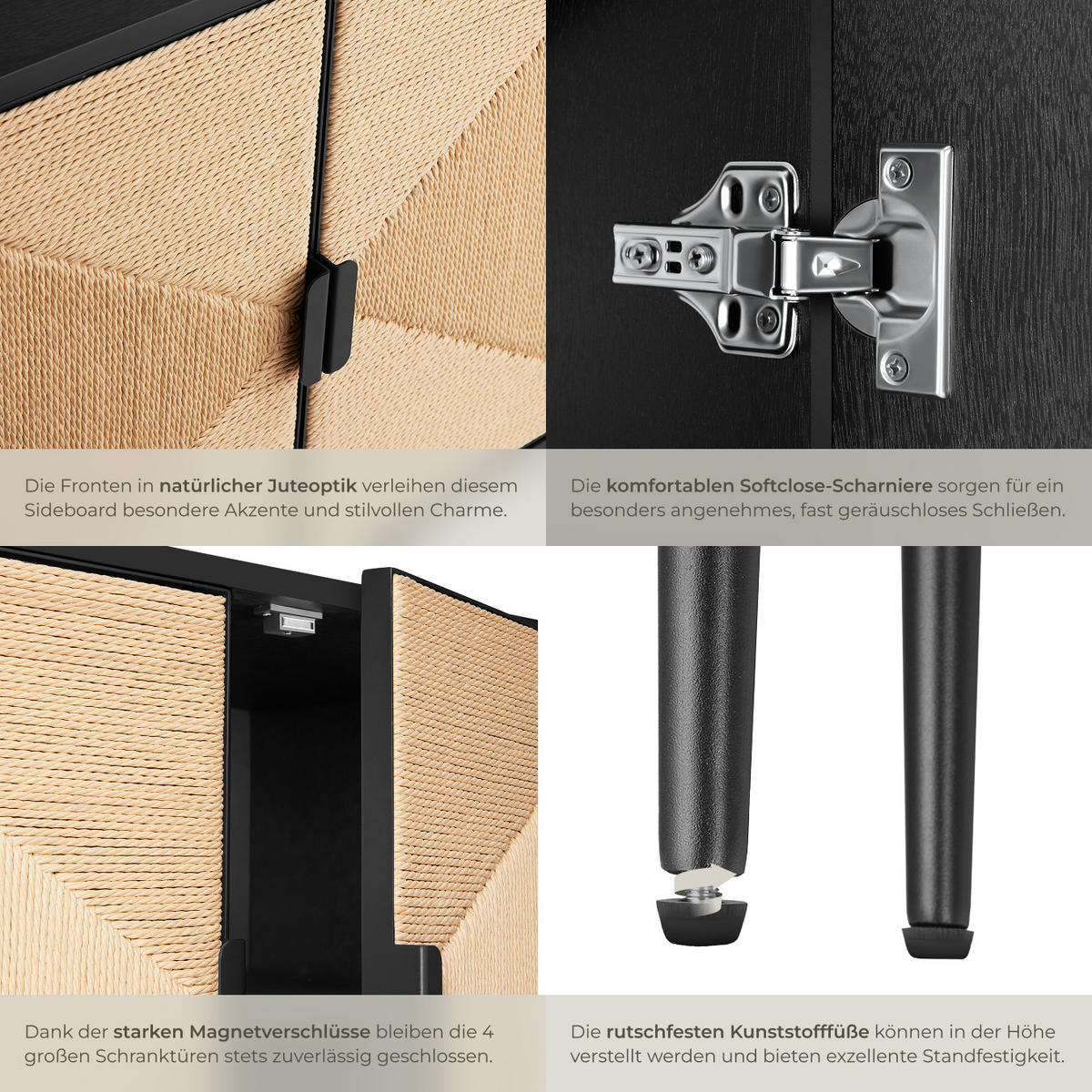 Die Fronten in natürlicher Juteoptik verleihen diesem Sideboard besondere Akzente und stilvollen Charme.

Die komfortablen Softclose-Scharniere sorgen für ein besonders angenehmes, fast geräuschloses Schließen.

Dank der starken Magnetverschlüsse bleiben die 4 großen Schranktüren stets zuverlässig geschlossen.

Die rutschfesten Kunststofffüße können in der Höhe verstellt werden und bieten exzellente Standfestigkeit.