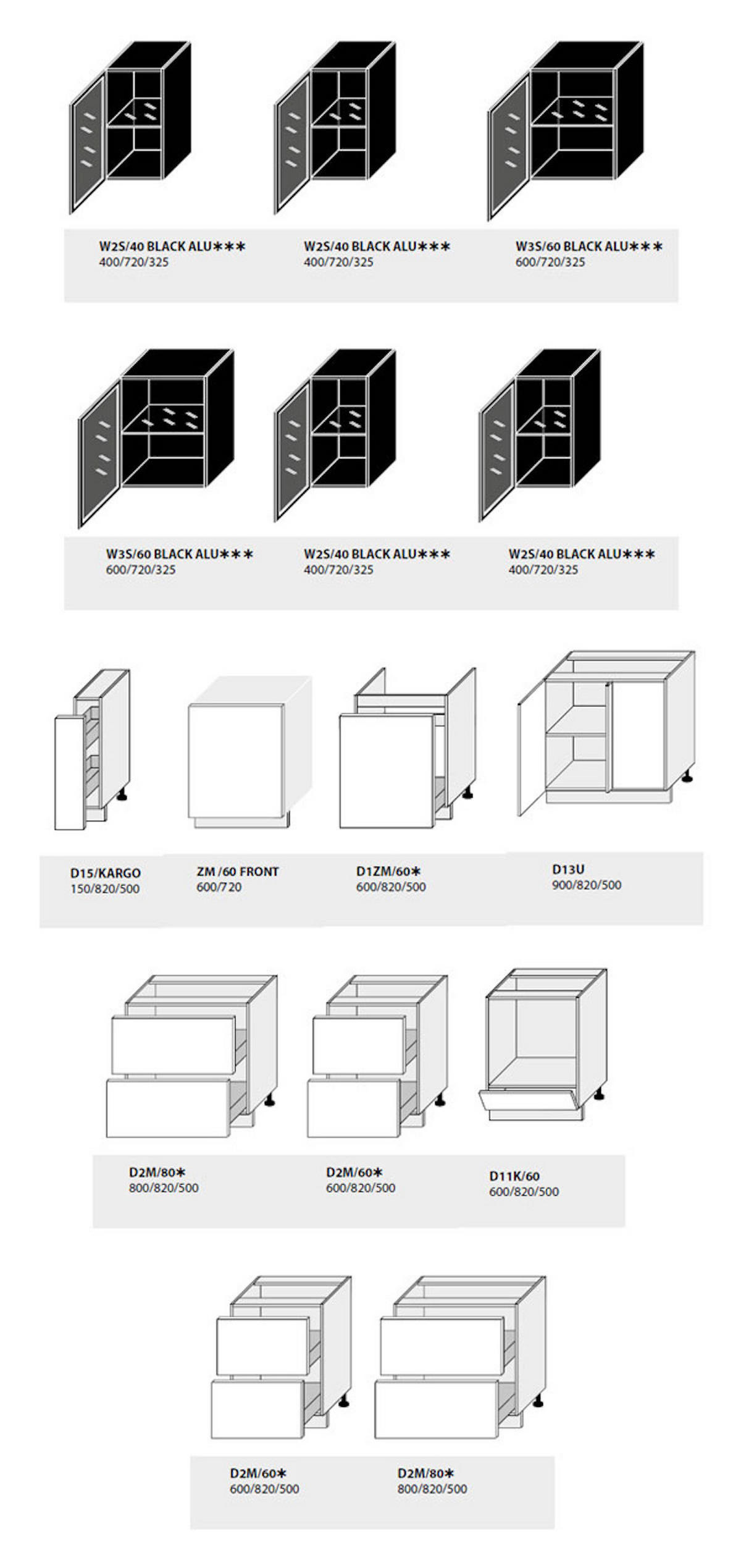 W2S/40 BLACK ALU∗∗∗
400/720/325

W2S/40 BLACK ALU∗∗∗
400/720/325

W3S/60 BLACK ALU∗∗∗
600/720/325

W3S/60 BLACK ALU∗∗∗
600/720/325

W2S/40 BLACK ALU∗∗∗
400/720/325

W2S/40 BLACK ALU∗∗∗
400/720/325

D15/KARGO
150/820/500

ZM /60 FRONT
600/720

D1ZM/60∗
600/820/500

D13U
900/820/500

D2M/80∗
800/820/500

D2M/60∗
600/820/500

D11K/60
600/820/500

D2M/60∗
600/820/500

D2M/80∗
800/820/500