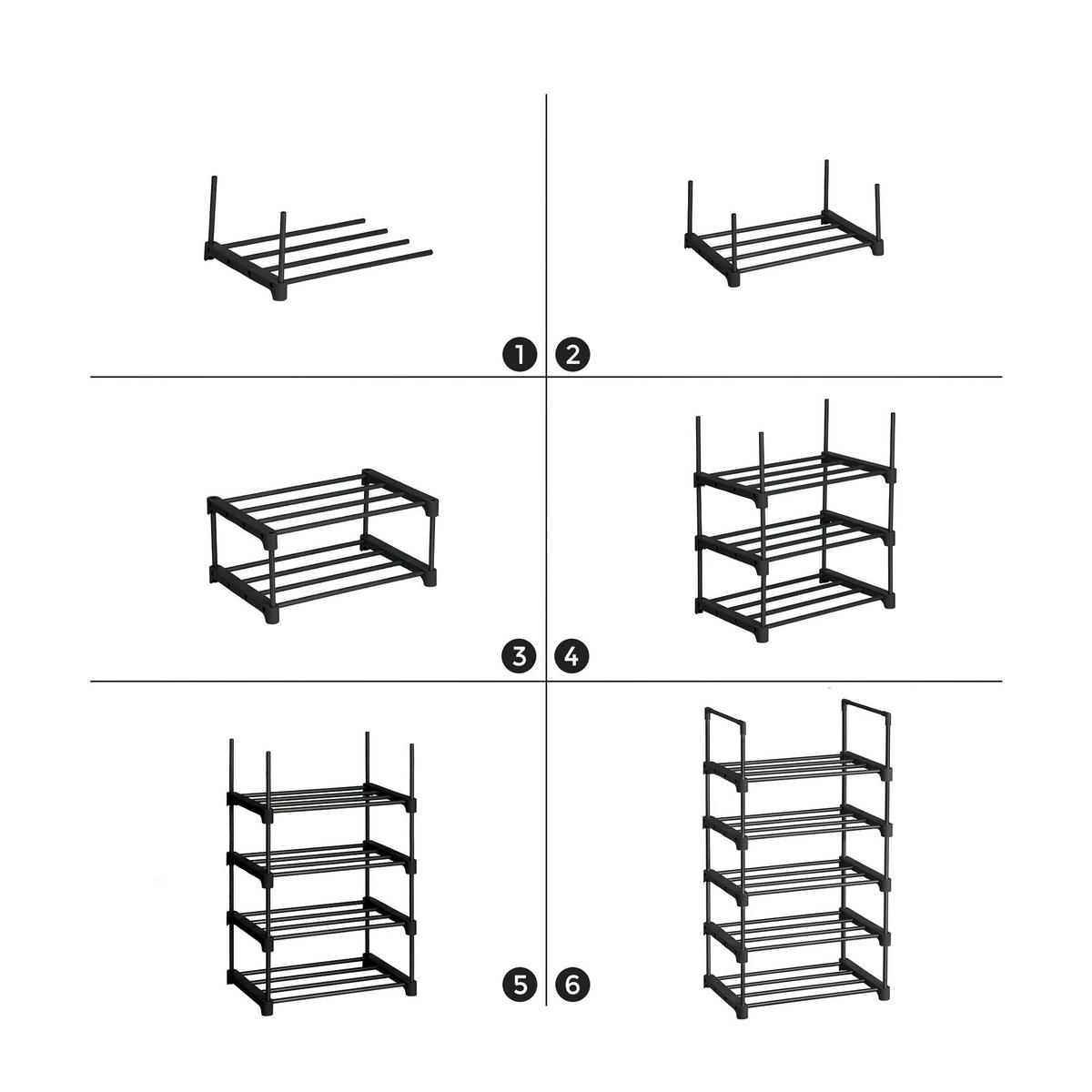 1
2
3
4
5
6