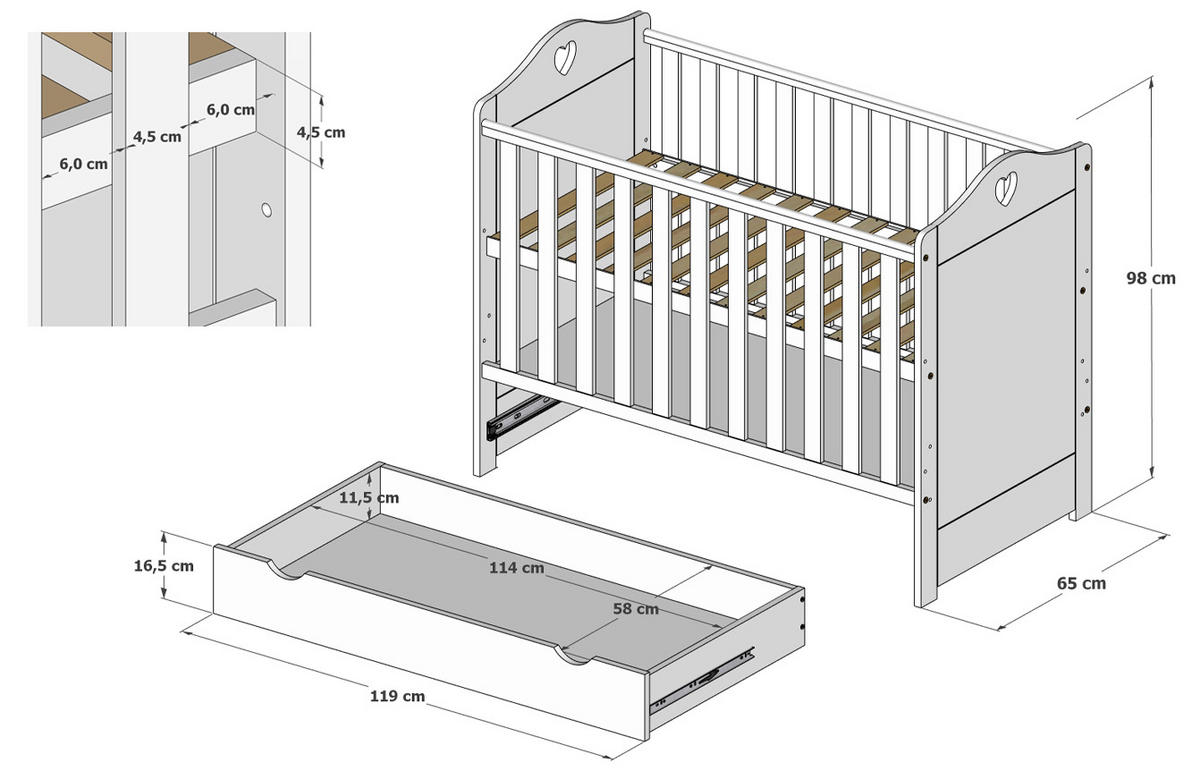 6,0 cm
4,5 cm
4,5 cm
6,0 cm

98 cm
65 cm

11,5 cm
16,5 cm
114 cm
58 cm
119 cm