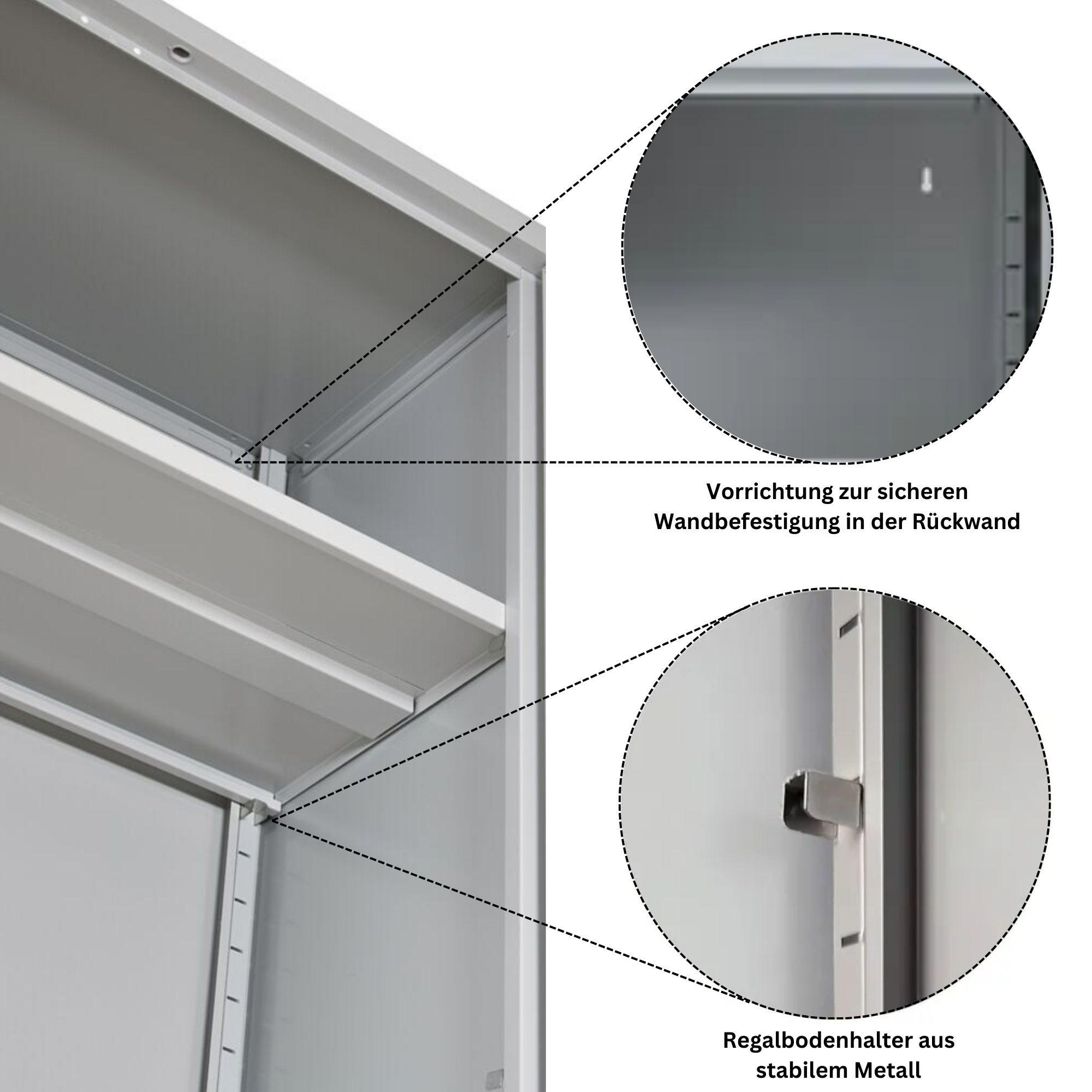 Vorrichtung zur sicheren Wandbefestigung in der Rückwand

Regalbodenhalter aus stabilem Metall