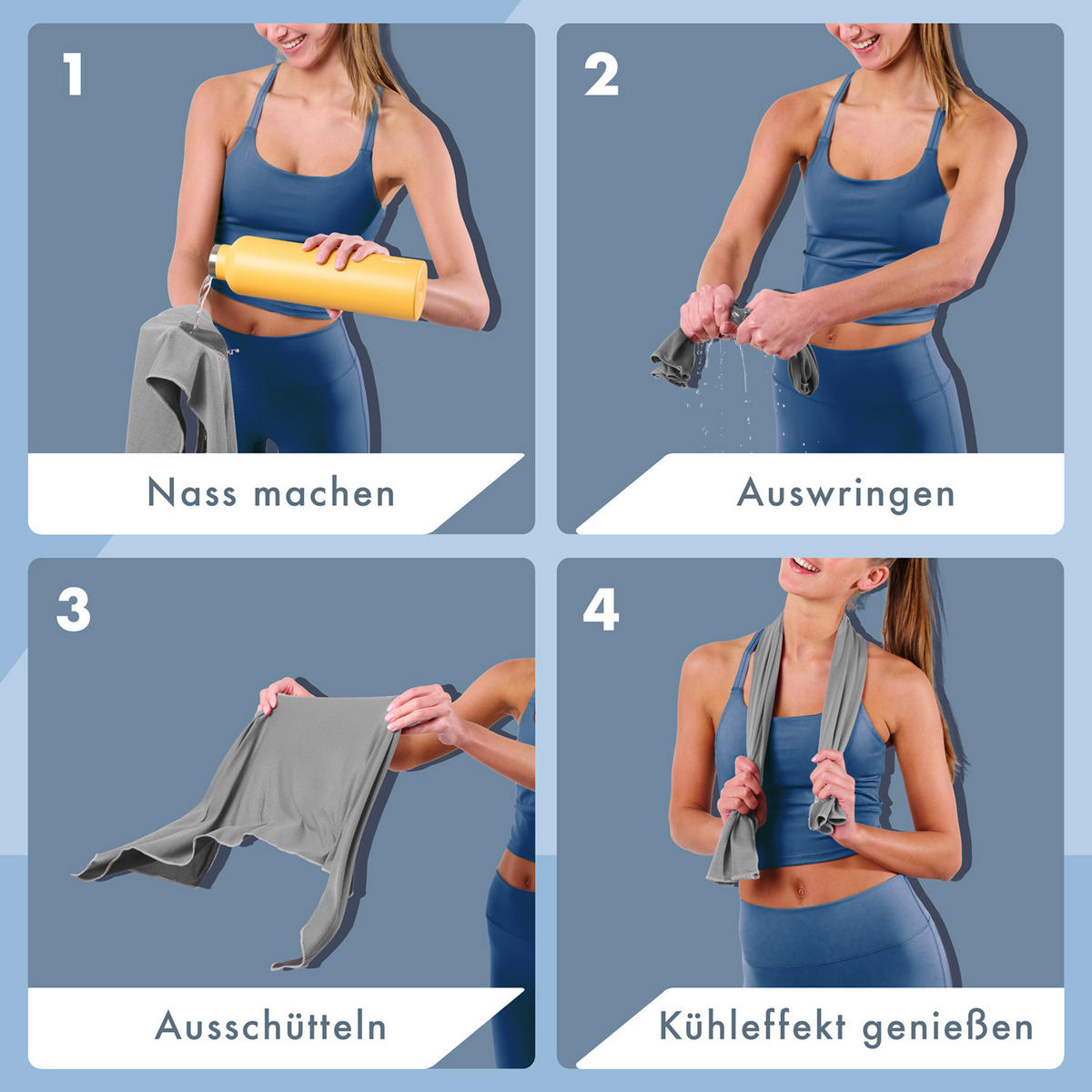 1

Nass machen

2

Auswringen

3

Ausschütteln

4

Kühleffekt genießen