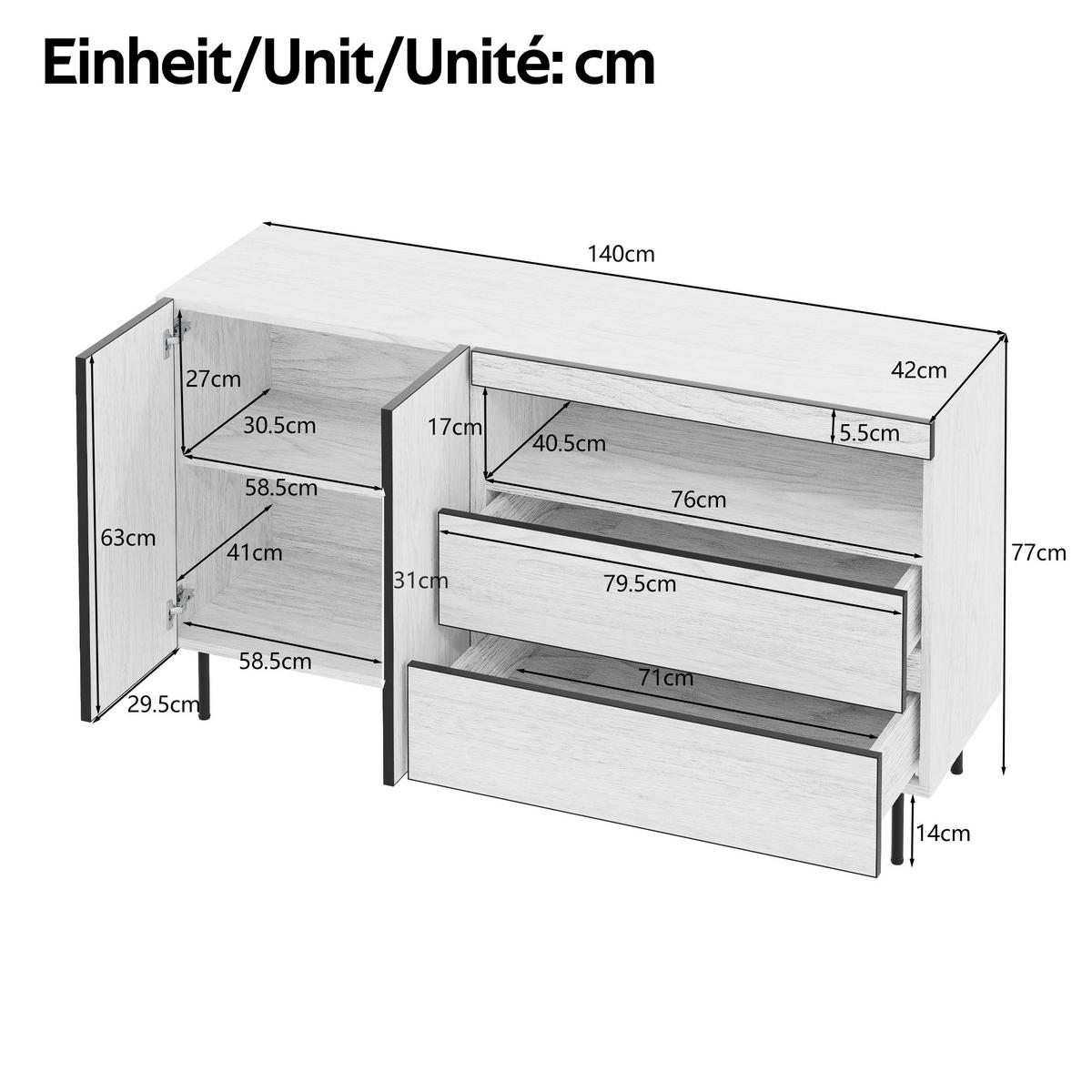 Einheit/Unit/Unité: cm

140cm

42cm

27cm

30.5cm

17cm

40.5cm

5.5cm

58.5cm

76cm

63cm

41cm

31cm

79.5cm

77cm

58.5cm

71cm

29.5cm

14cm