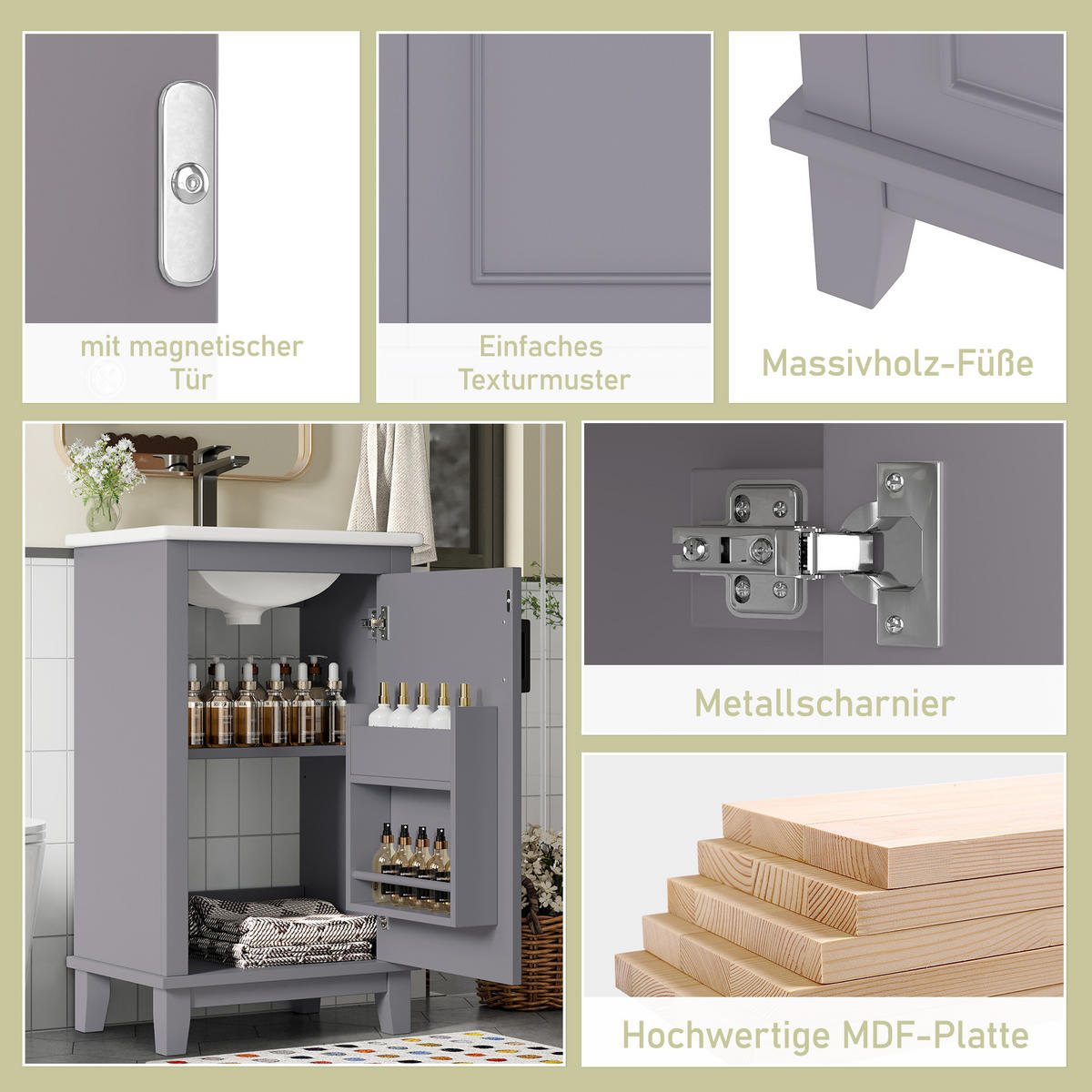 mit magnetischer Tür

Einfaches Texturmuster

Massivholz-Füße

Metallscharnier

Hochwertige MDF-Platte