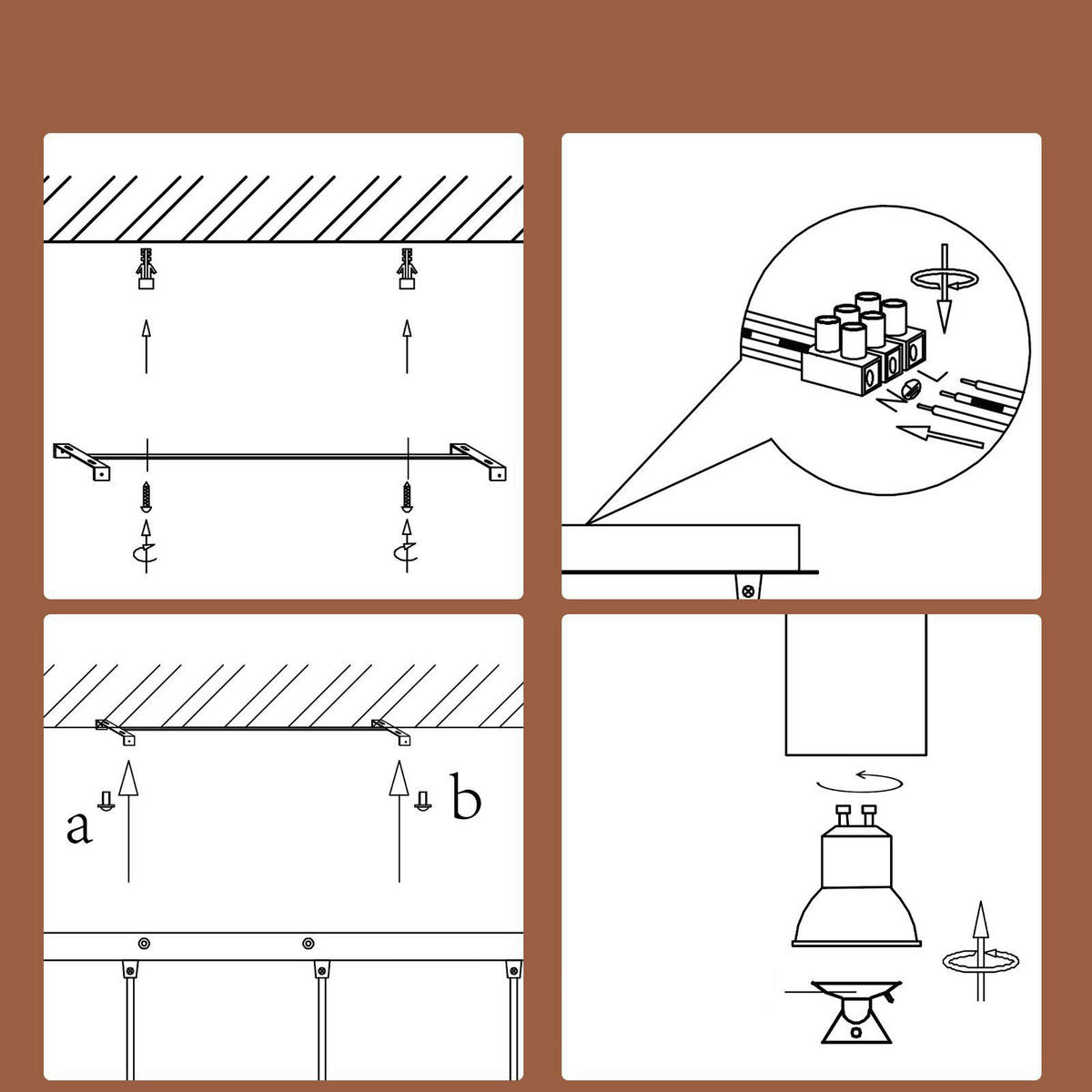 a

b