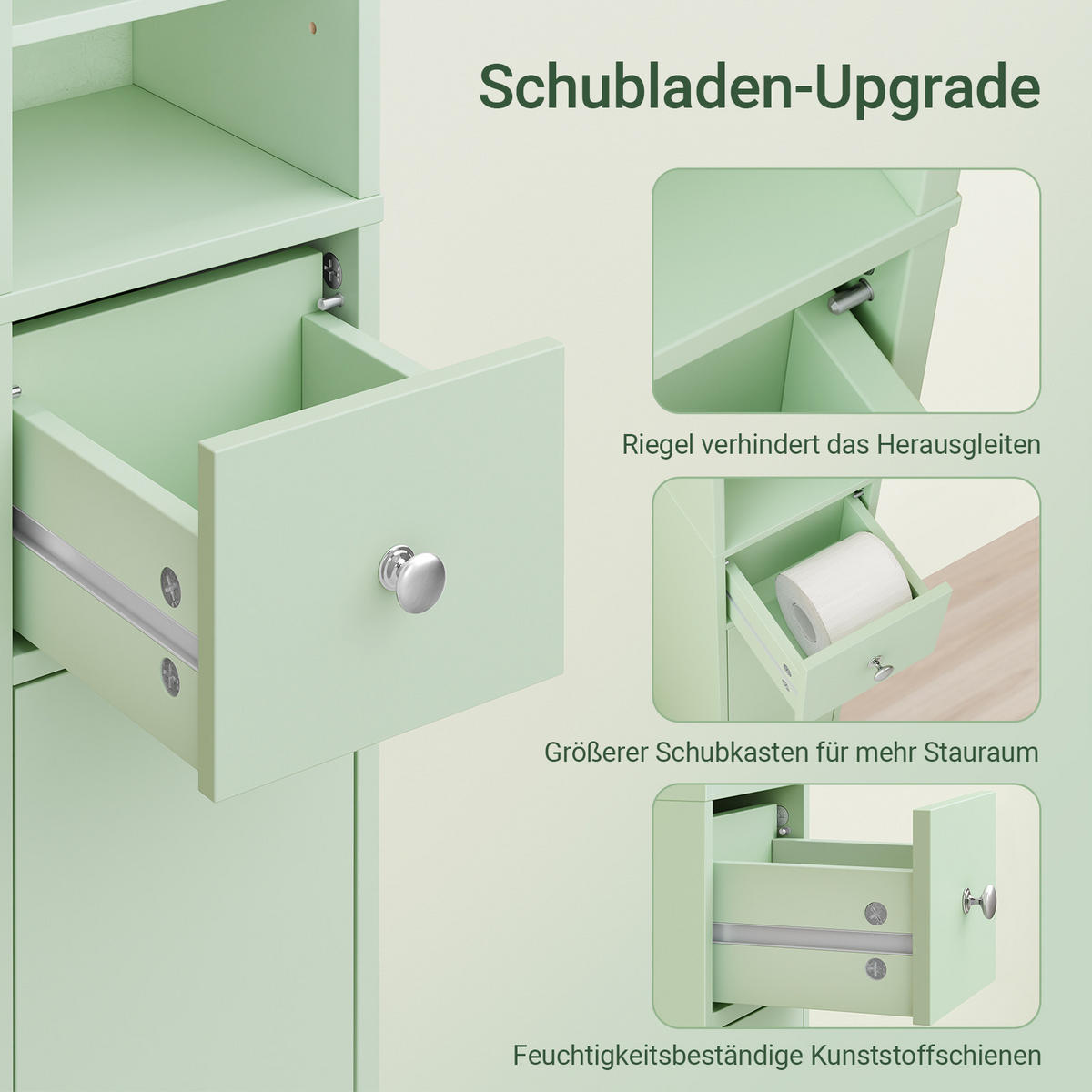 Schubladen-Upgrade

Riegel verhindert das Herausgleiten

Größerer Schubkasten für mehr Stauraum

Feuchtigkeitsbeständige Kunststoffschienen