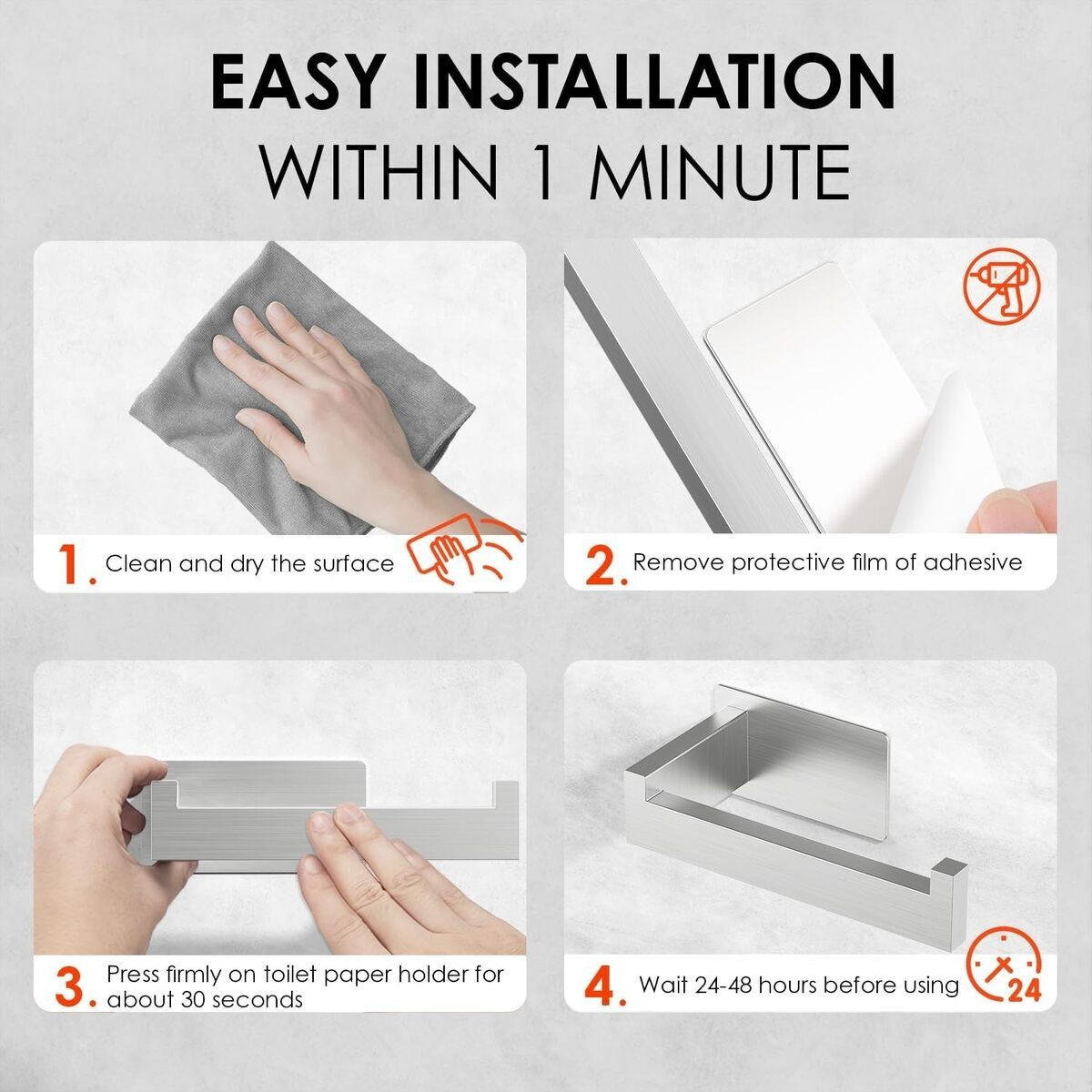 EASY INSTALLATION
WITHIN 1 MINUTE

1. Clean and dry the surface

2. Remove protective film of adhesive

3. Press firmly on toilet paper holder for about 30 seconds

4. Wait 24-48 hours before using

24