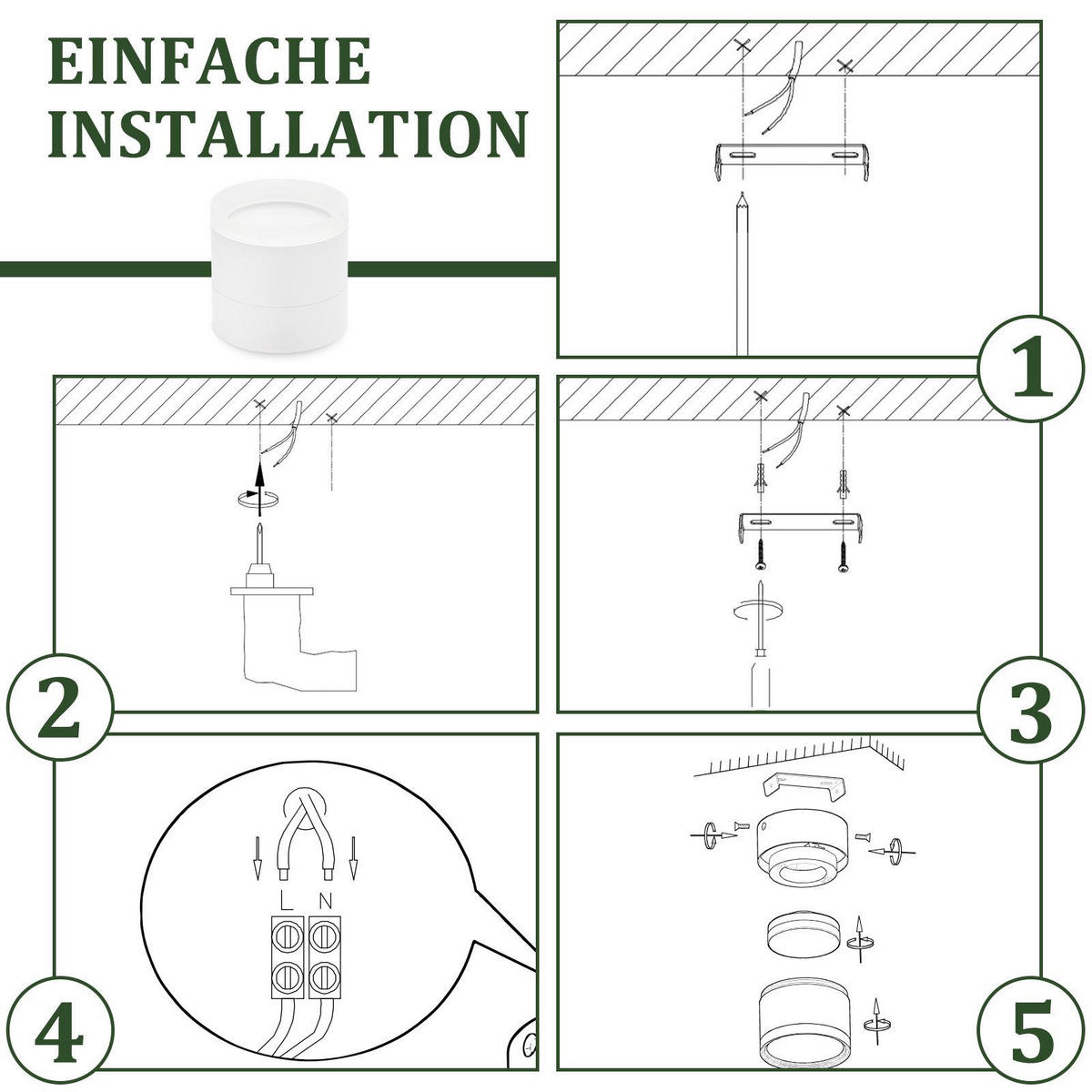 EINFACHE INSTALLATION

1

2

3

L N

4

5