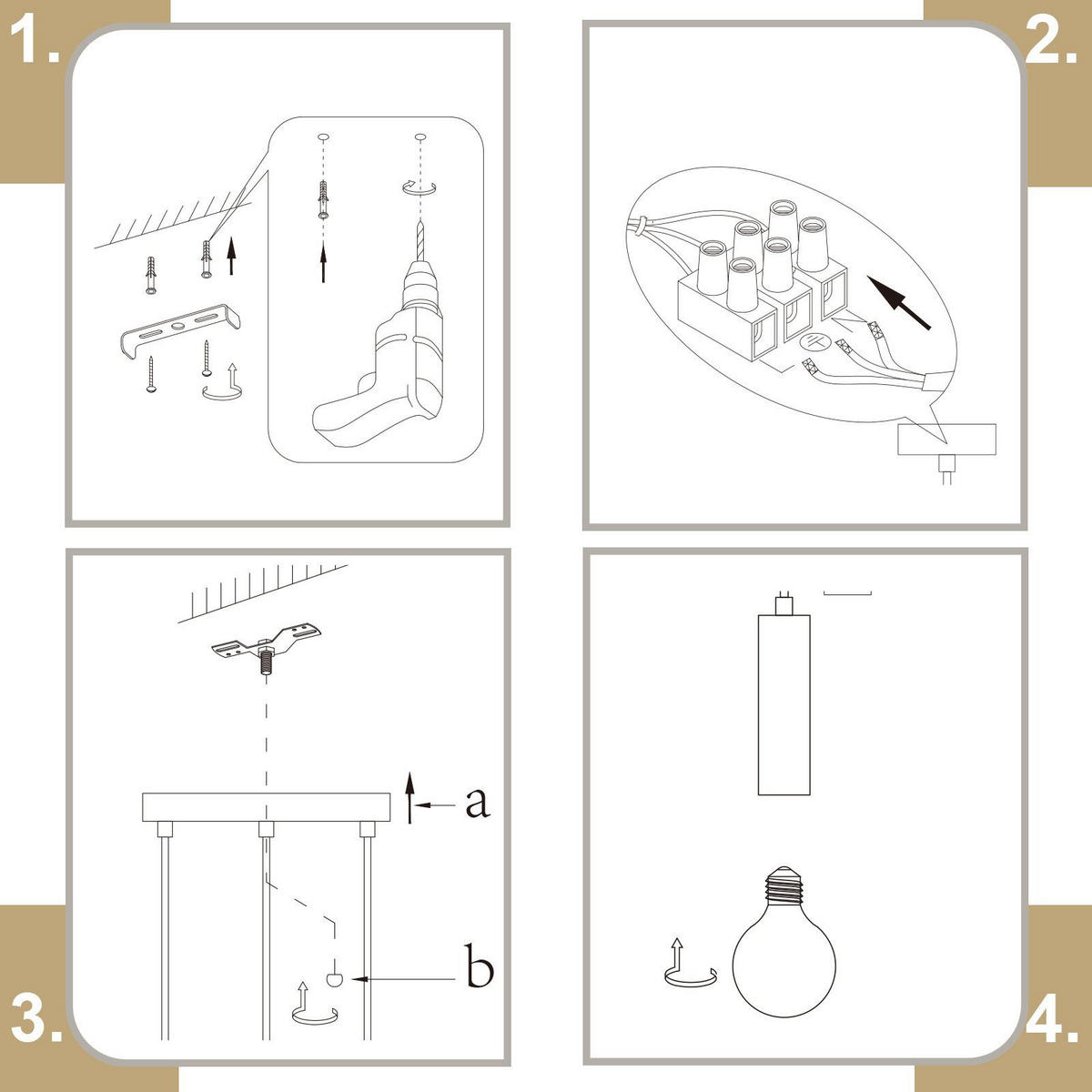 1.

2.

a

b

3.

4.