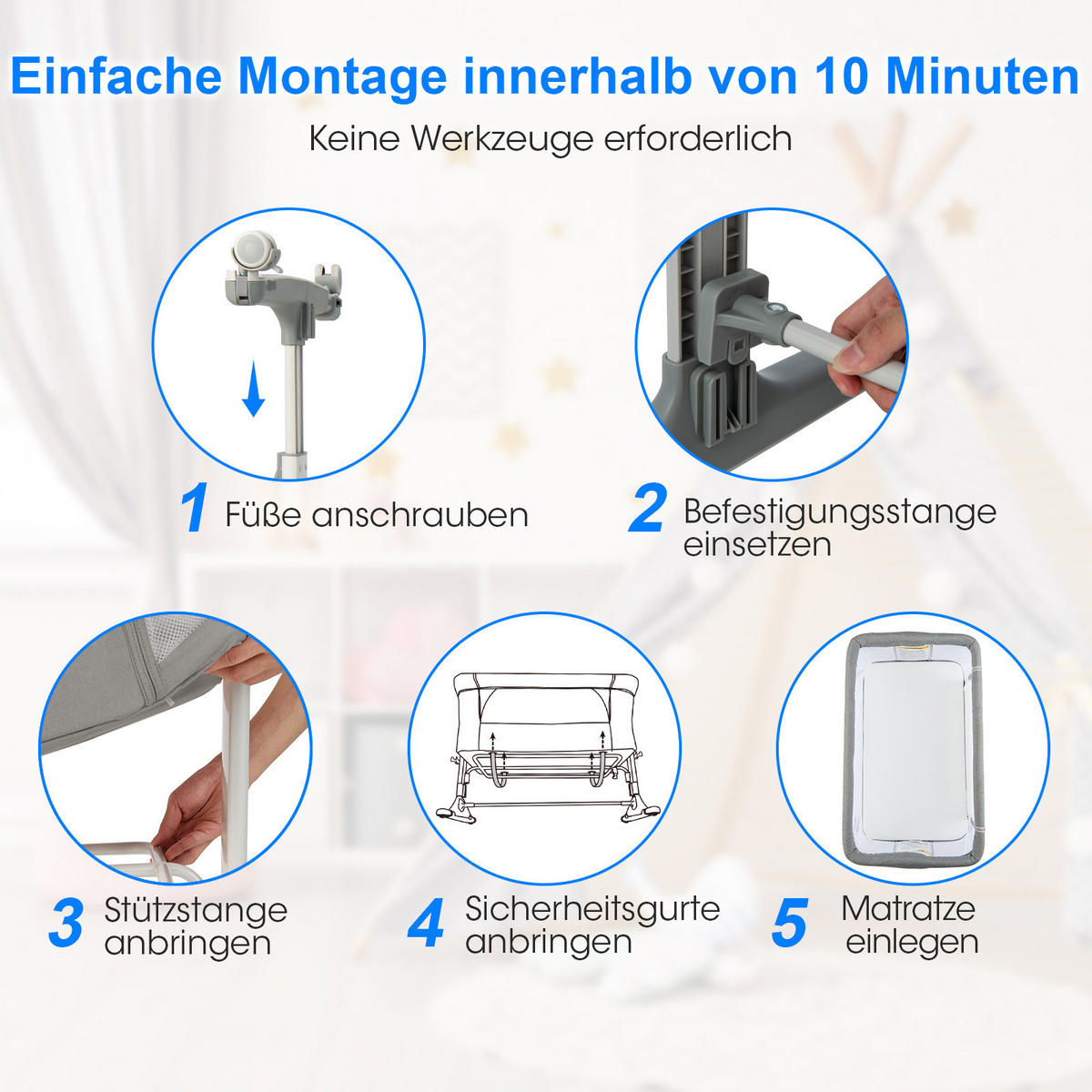 Einfache Montage innerhalb von 10 Minuten

Keine Werkzeuge erforderlich

1 Füße anschrauben

2 Befestigungsstange einsetzen

3 Stützstange anbringen

4 Sicherheitsgurte anbringen

5 Matratze einlegen