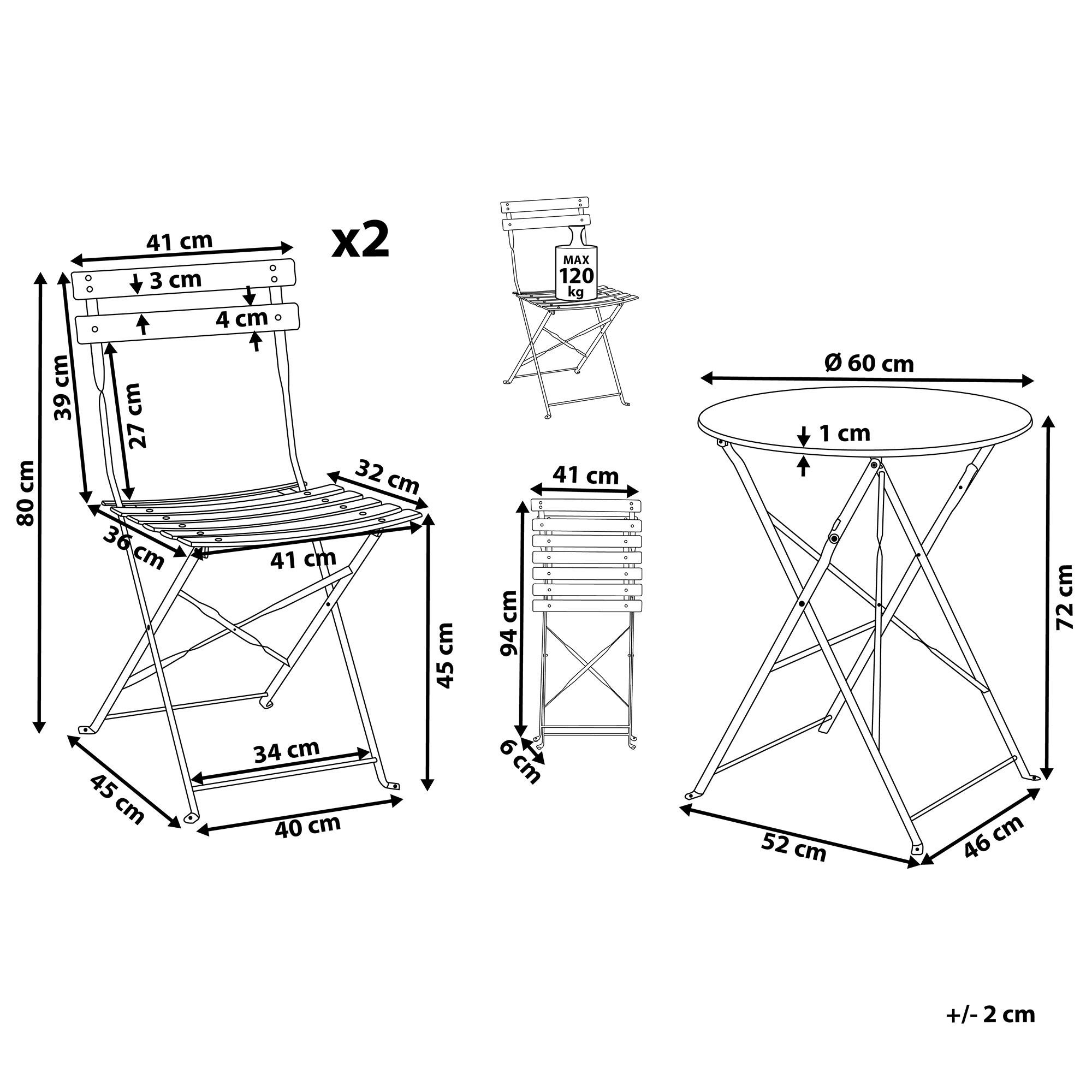 41 cm
x2
3 cm
4 cm
39 cm
27 cm
80 cm
32 cm
36 cm
41 cm
45 cm
34 cm
45 cm
40 cm
MAX
120
kg
41 cm
94 cm
6 cm
Ø 60 cm
1 cm
72 cm
52 cm
46 cm
+/- 2 cm