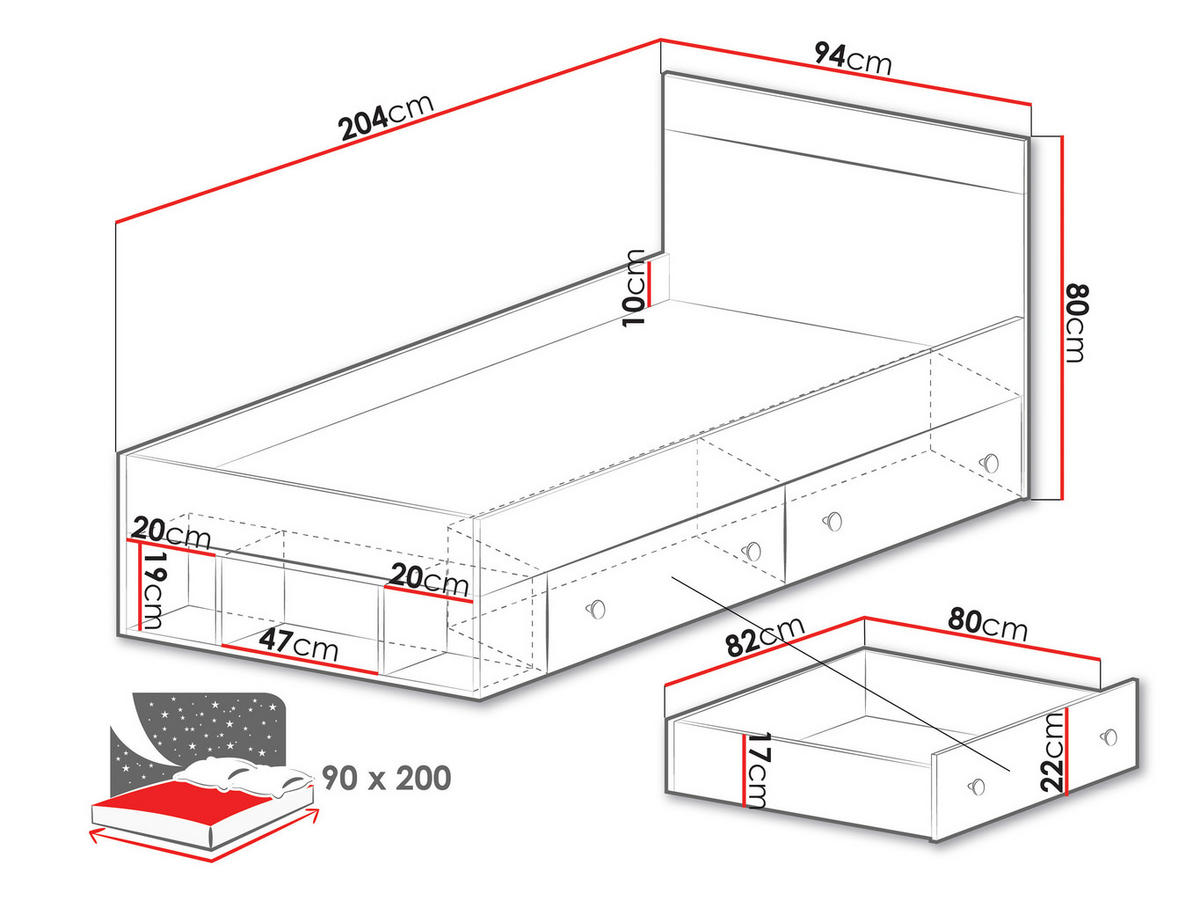 204cm
94cm
80cm
10cm
20cm
19cm
20cm
47cm
82cm
80cm
17cm
22cm
90 x 200