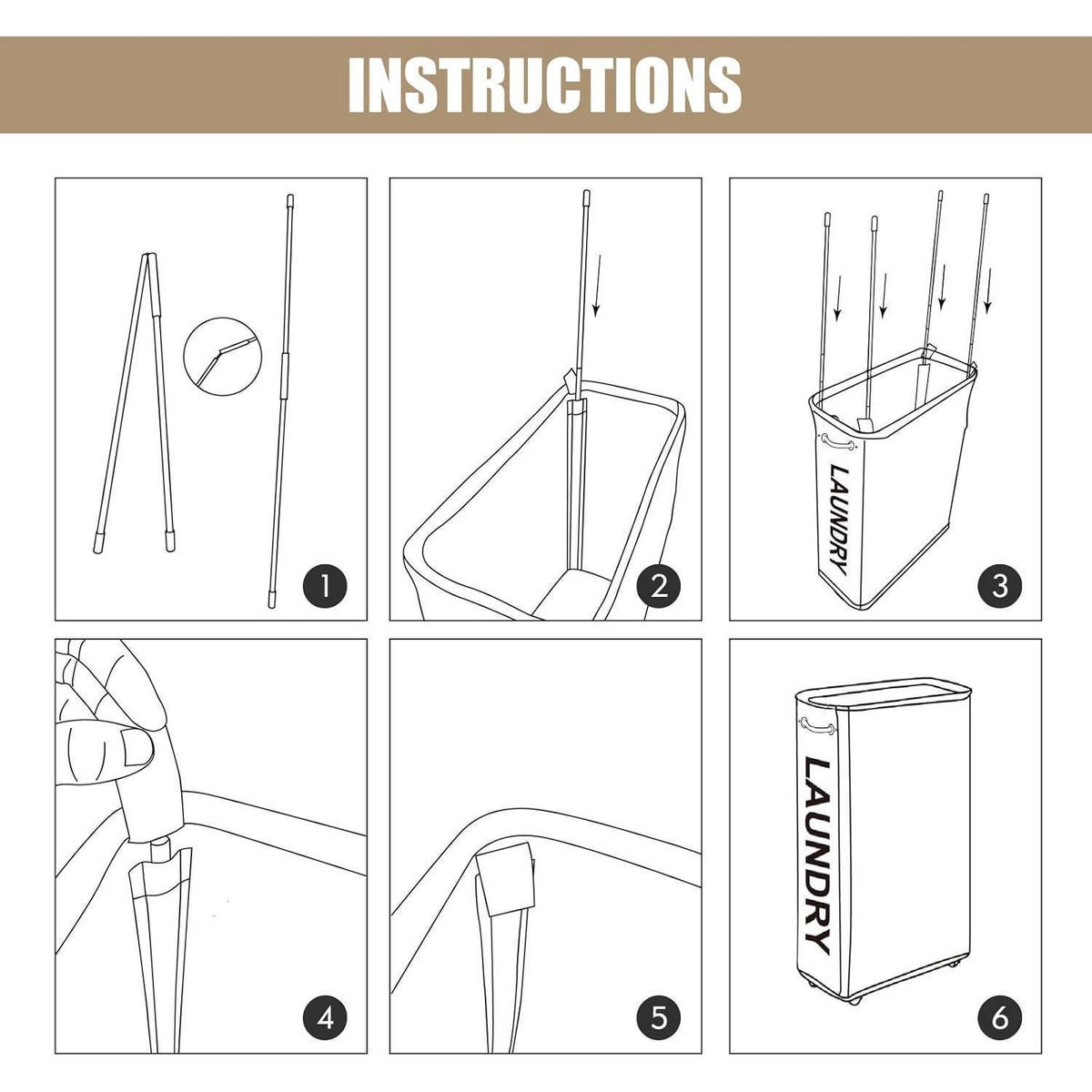 INSTRUCTIONS

1

2

LAUNDRY

3

4

5

LAUNDRY

6