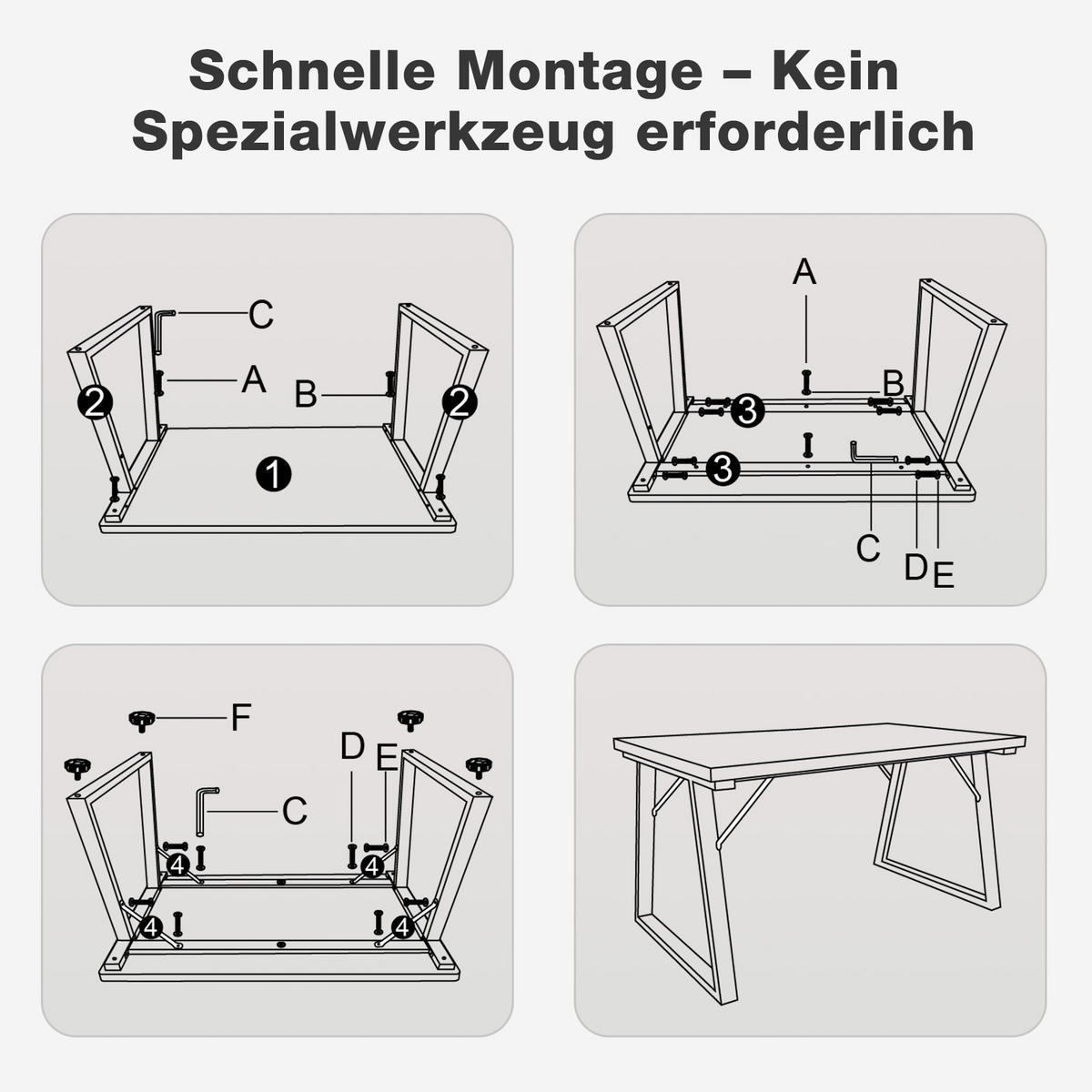 Schnelle Montage – Kein Spezialwerkzeug erforderlich

C
A
B
2
2
1

A
B
3
3
C
D
E

F
D
E
C
4
4
4
4