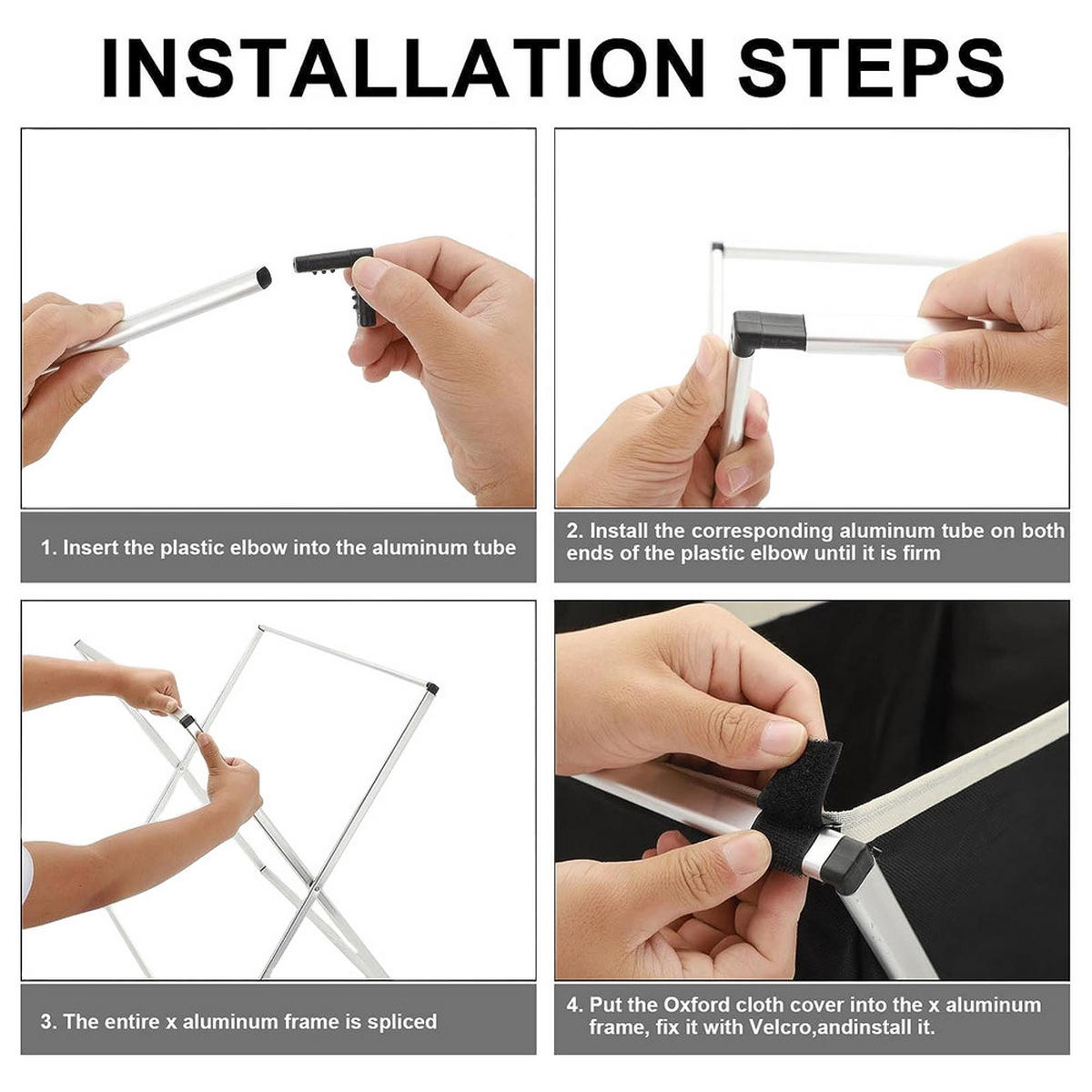 INSTALLATION STEPS

1. Insert the plastic elbow into the aluminum tube

2. Install the corresponding aluminum tube on both ends of the plastic elbow until it is firm

3. The entire x aluminum frame is spliced

4. Put the Oxford cloth cover into the x aluminum frame, fix it with Velcro,andinstall it.