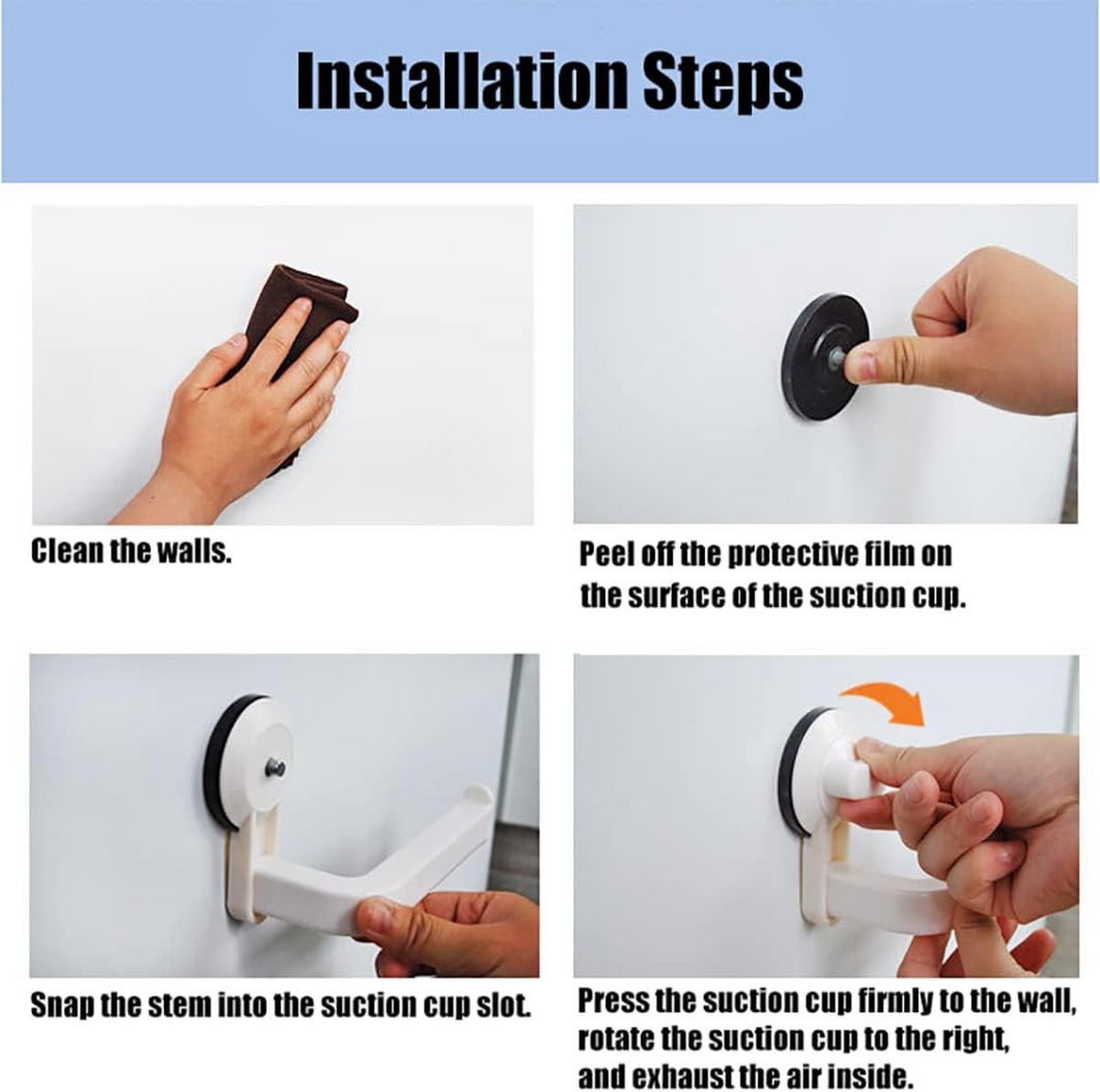 Installation Steps

Clean the walls.

Peel off the protective film on the surface of the suction cup.

Snap the stem into the suction cup slot.

Press the suction cup firmly to the wall, rotate the suction cup to the right, and exhaust the air inside.