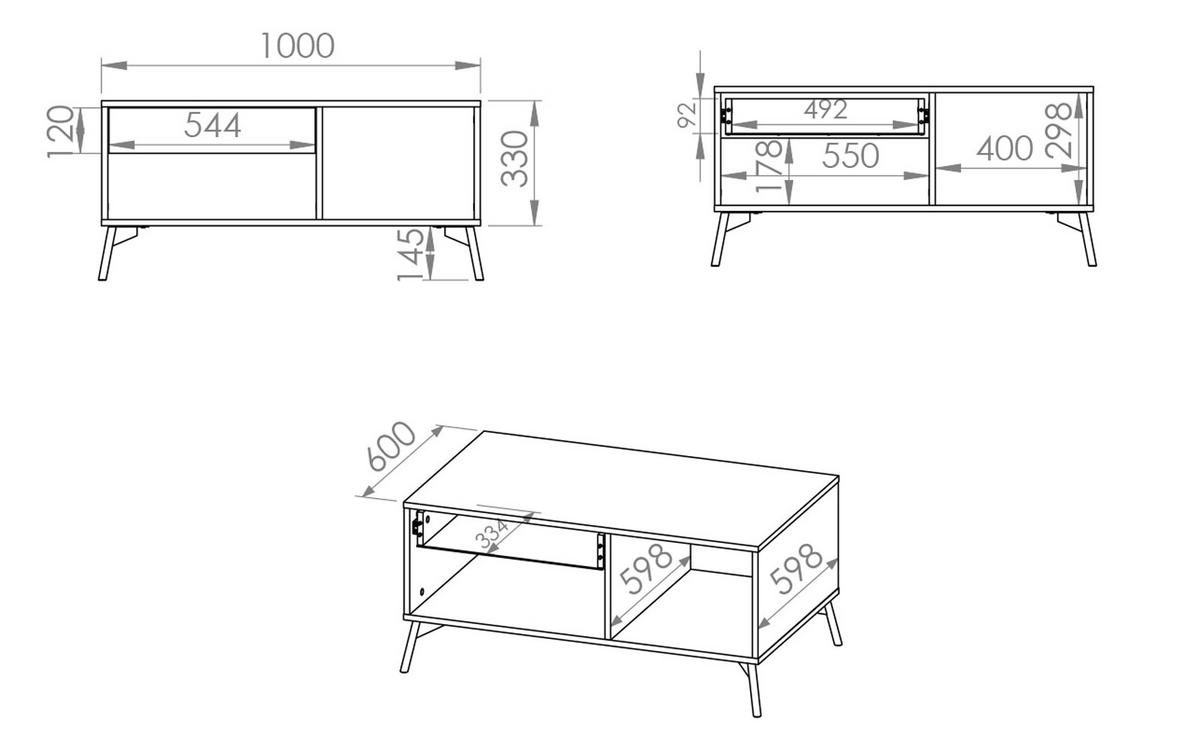 1000
120
544
330
145
92
492
178
550
400
298
600
334
598
598