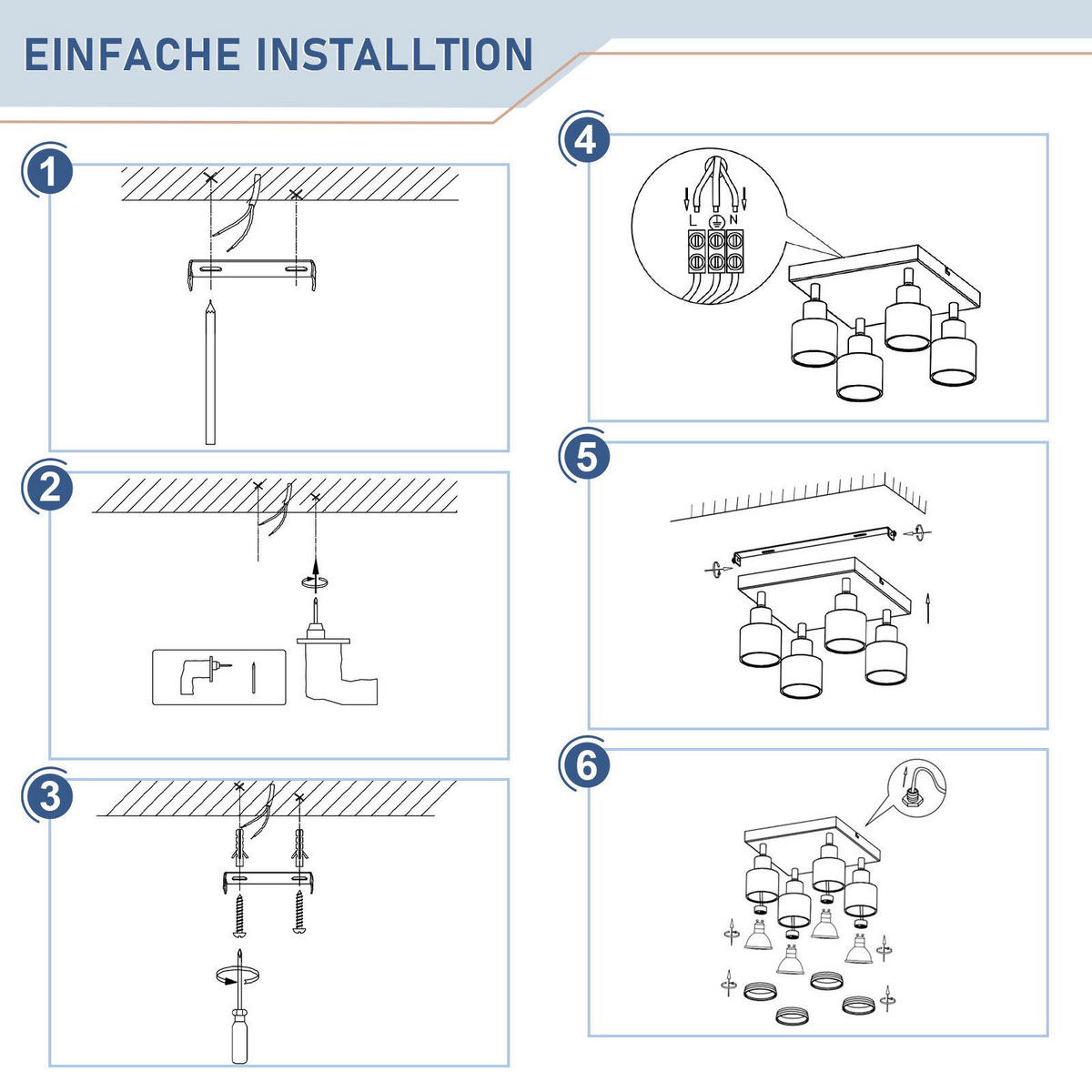 EINFACHE INSTALLTION

1

2

3

4

L N

5

6