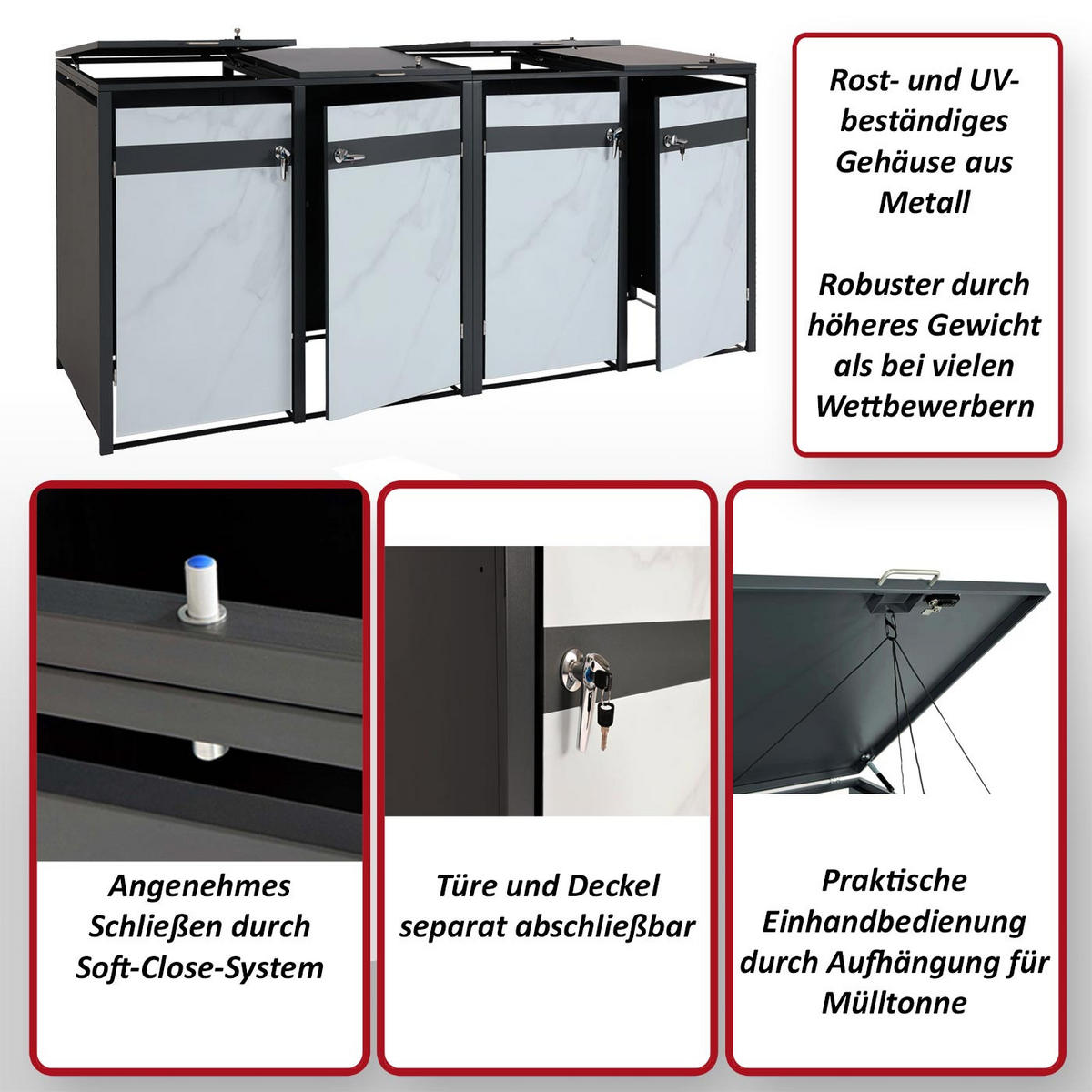 Rost- und UV-beständiges Gehäuse aus Metall

Robuster durch höheres Gewicht als bei vielen Wettbewerbern

Angenehmes Schließen durch Soft-Close-System

Türe und Deckel separat abschließbar

Praktische Einhandbedienung durch Aufhängung für Mülltonne