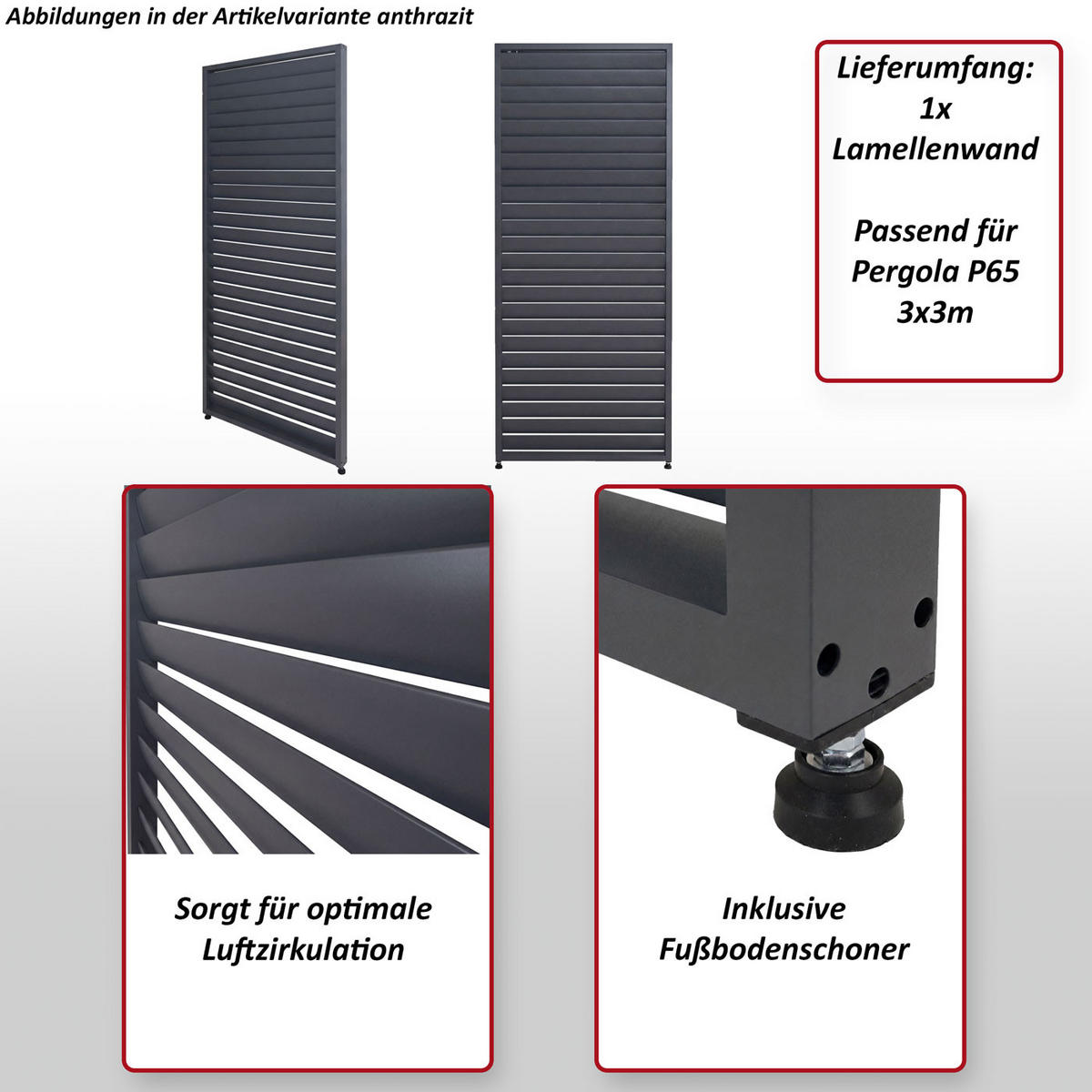 Abbildungen in der Artikelvariante anthrazit

Lieferumfang:
1x
Lamellenwand

Passend für
Pergola P65
3x3m

Sorgt für optimale
Luftzirkulation

Inklusive
Fußbodenschoner