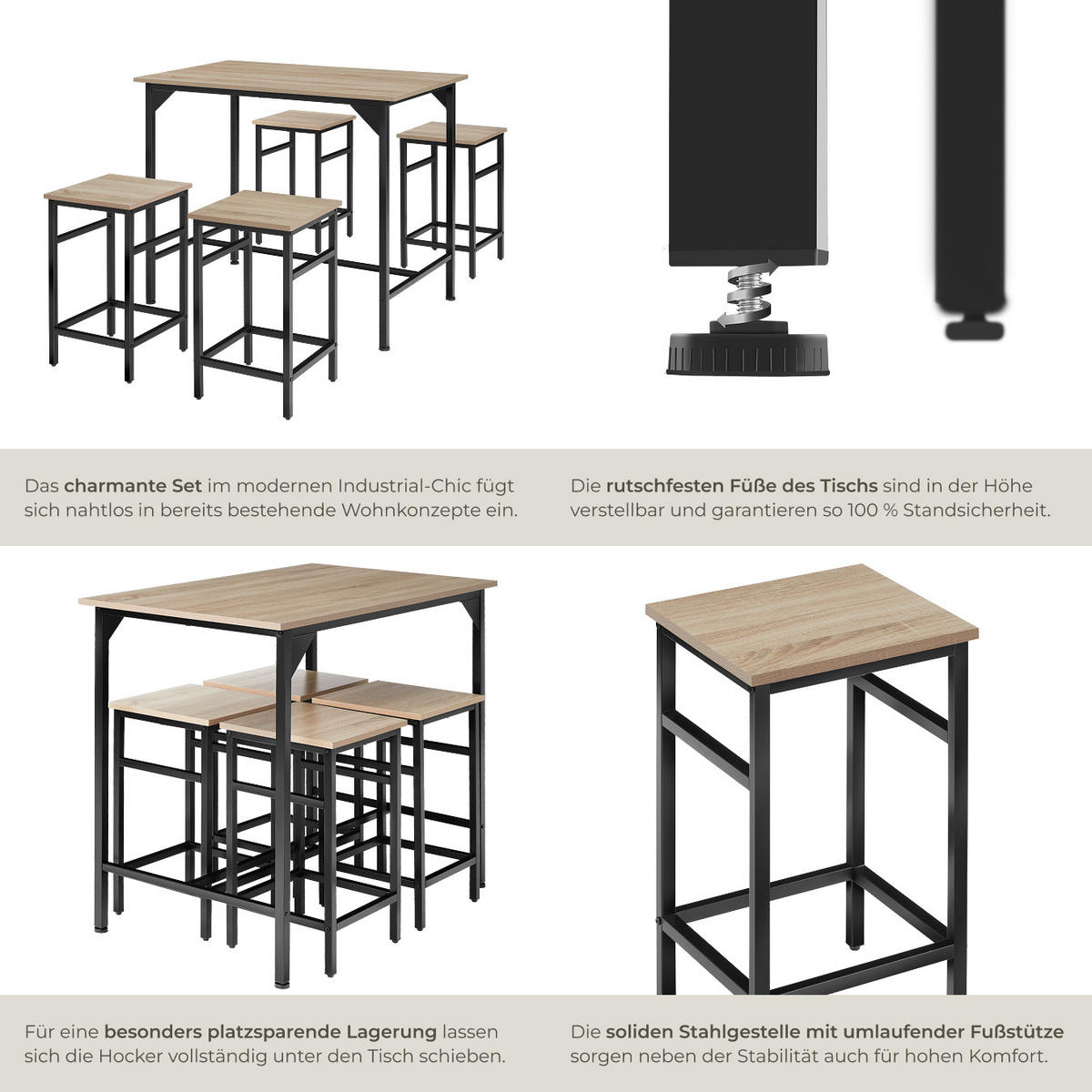 Das charmante Set im modernen Industrial-Chic fügt sich nahtlos in bereits bestehende Wohnkonzepte ein.

Die rutschfesten Füße des Tischs sind in der Höhe verstellbar und garantieren so 100 % Standsicherheit.

Für eine besonders platzsparende Lagerung lassen sich die Hocker vollständig unter den Tisch schieben.

Die soliden Stahlgestelle mit umlaufender Fußstütze sorgen neben der Stabilität auch für hohen Komfort.