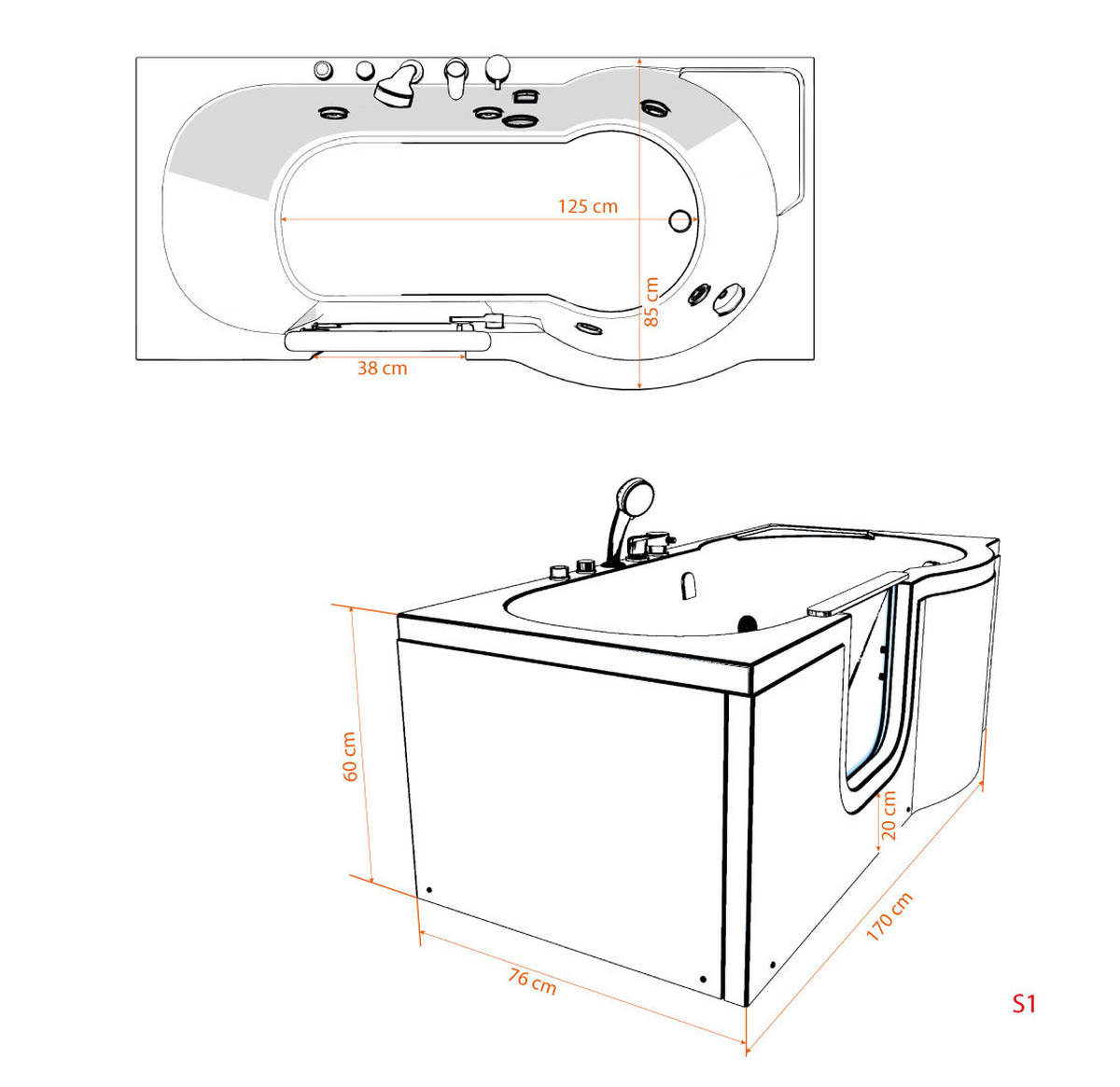 125 cm
85 cm
38 cm
60 cm
20 cm
170 cm
76 cm
S1