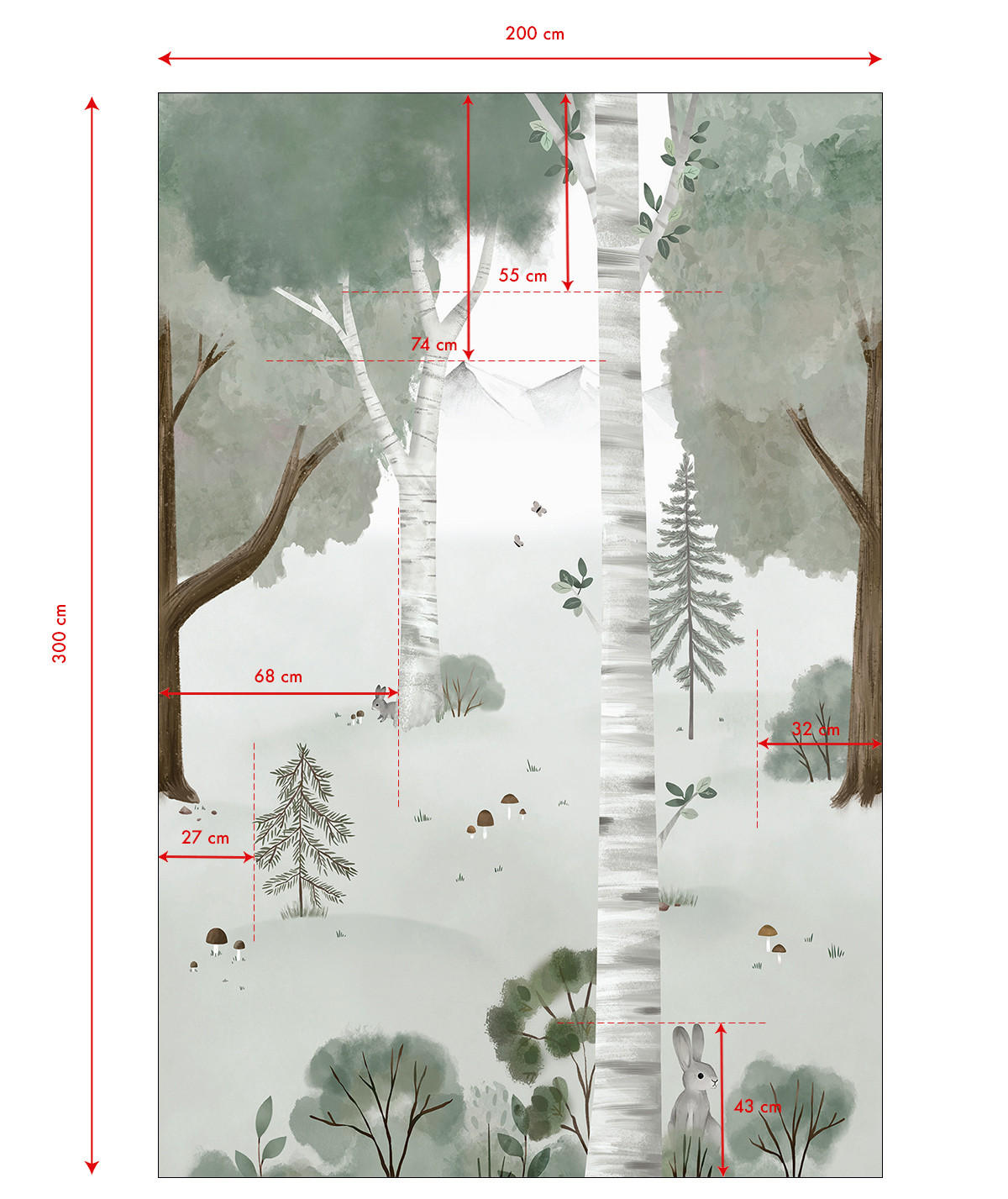 200 cm

300 cm

55 cm

74 cm

68 cm

32 cm

27 cm

43 cm