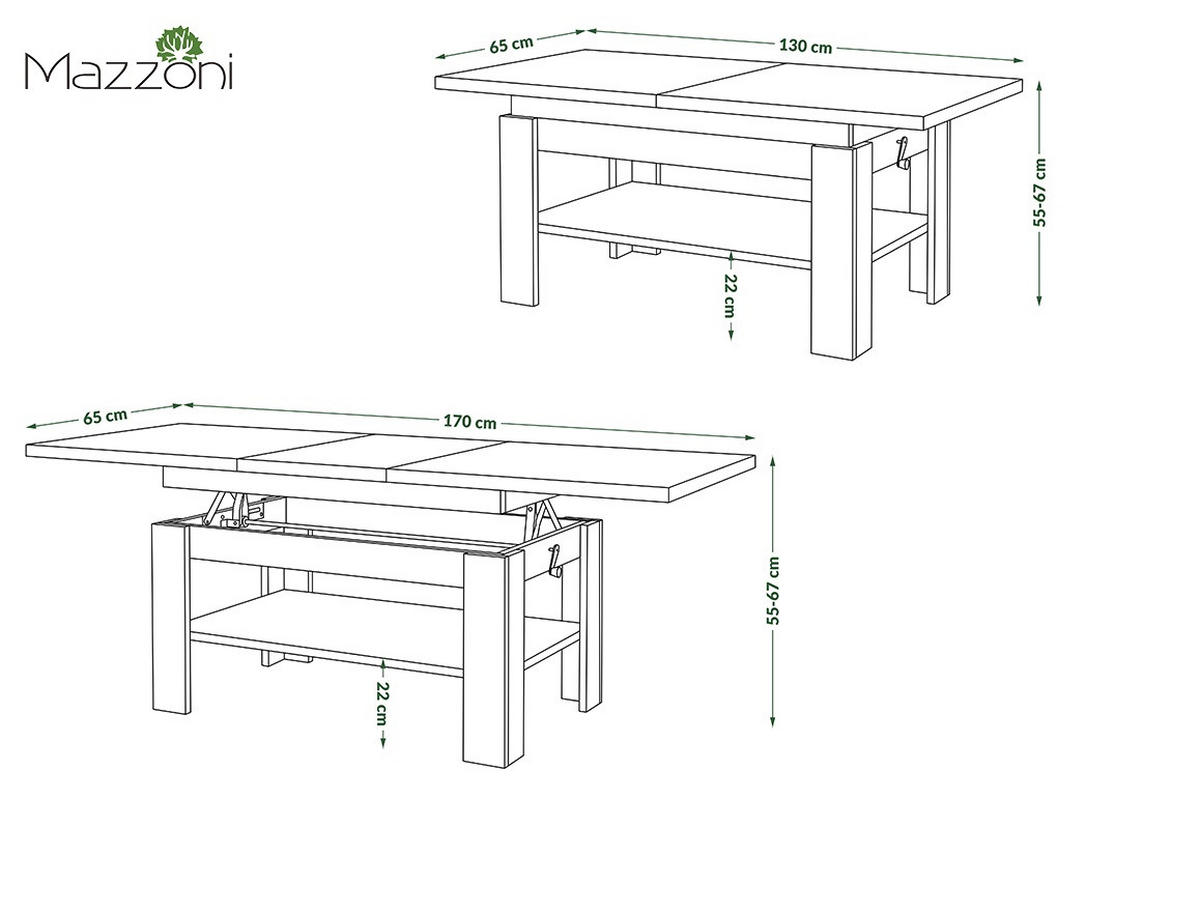 Mazzoni

65 cm
130 cm
55-67 cm
22 cm

65 cm
170 cm
55-67 cm
22 cm