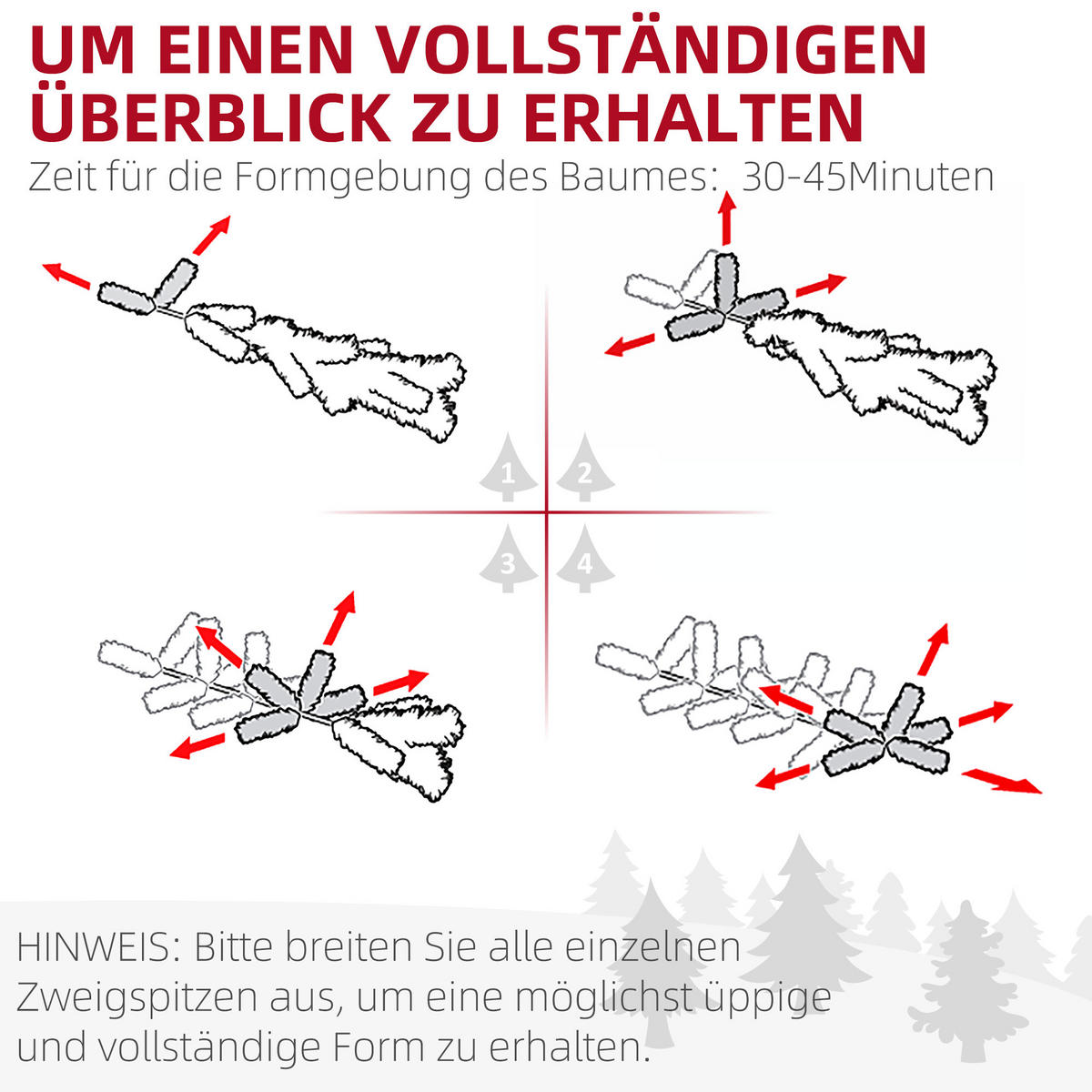 UM EINEN VOLLSTÄNDIGEN ÜBERBLICK ZU ERHALTEN
Zeit für die Formgebung des Baumes: 30-45Minuten

1
2
3
4

HINWEIS: Bitte breiten Sie alle einzelnen Zweigspitzen aus, um eine möglichst üppige und vollständige Form zu erhalten.