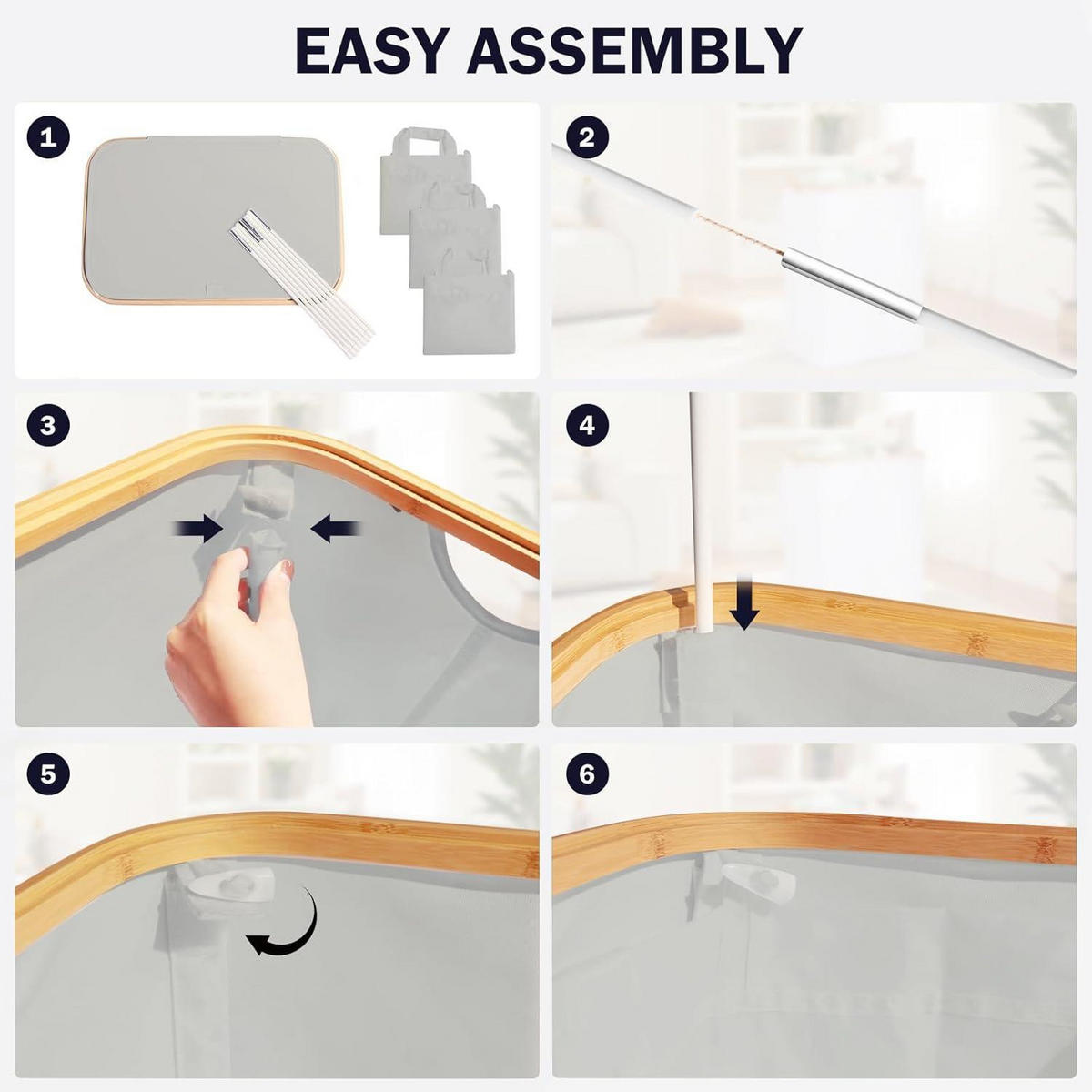 EASY ASSEMBLY

1

2

3

4

5

6