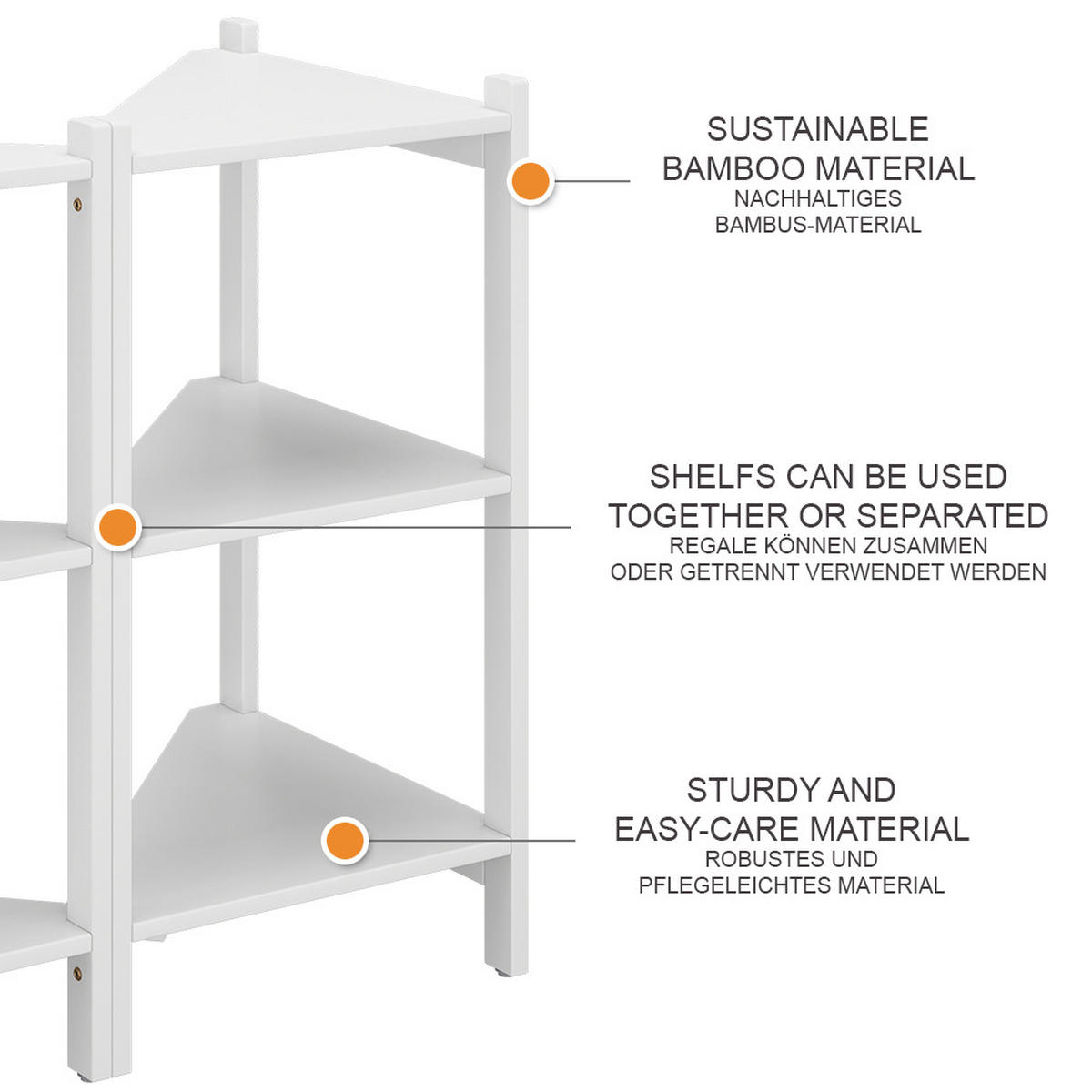 SUSTAINABLE
BAMBOO MATERIAL
NACHHALTIGES
BAMBUS-MATERIAL

SHELFS CAN BE USED
TOGETHER OR SEPARATED
REGALE KÖNNEN ZUSAMMEN
ODER GETRENNT VERWENDET WERDEN

STURDY AND
EASY-CARE MATERIAL
ROBUSTES UND
PFLEGELEICHTES MATERIAL