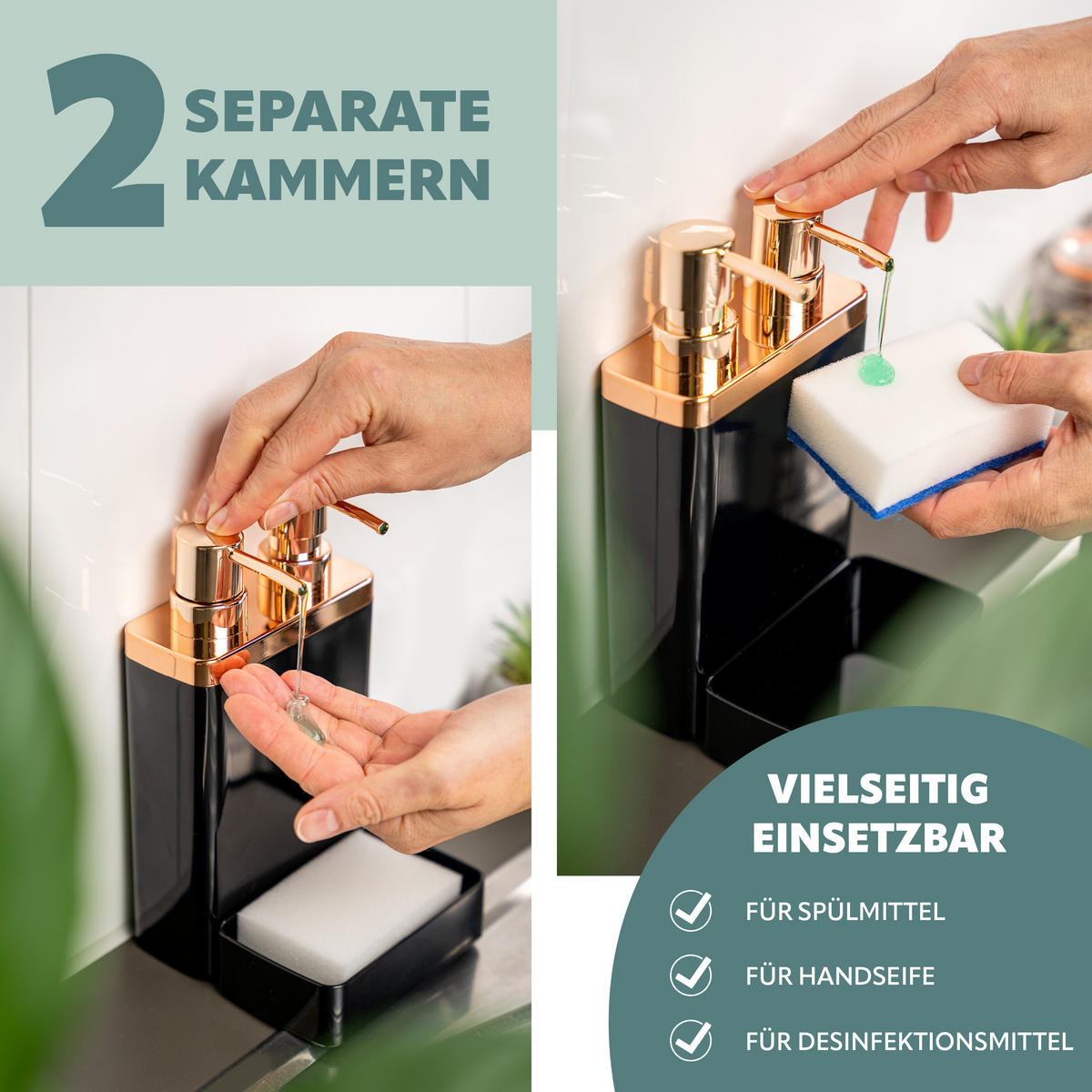 2 SEPARATE KAMMERN

VIELSEITIG EINSETZBAR

FÜR SPÜLMITTEL

FÜR HANDSEIFE

FÜR DESINFEKTIONSMITTEL