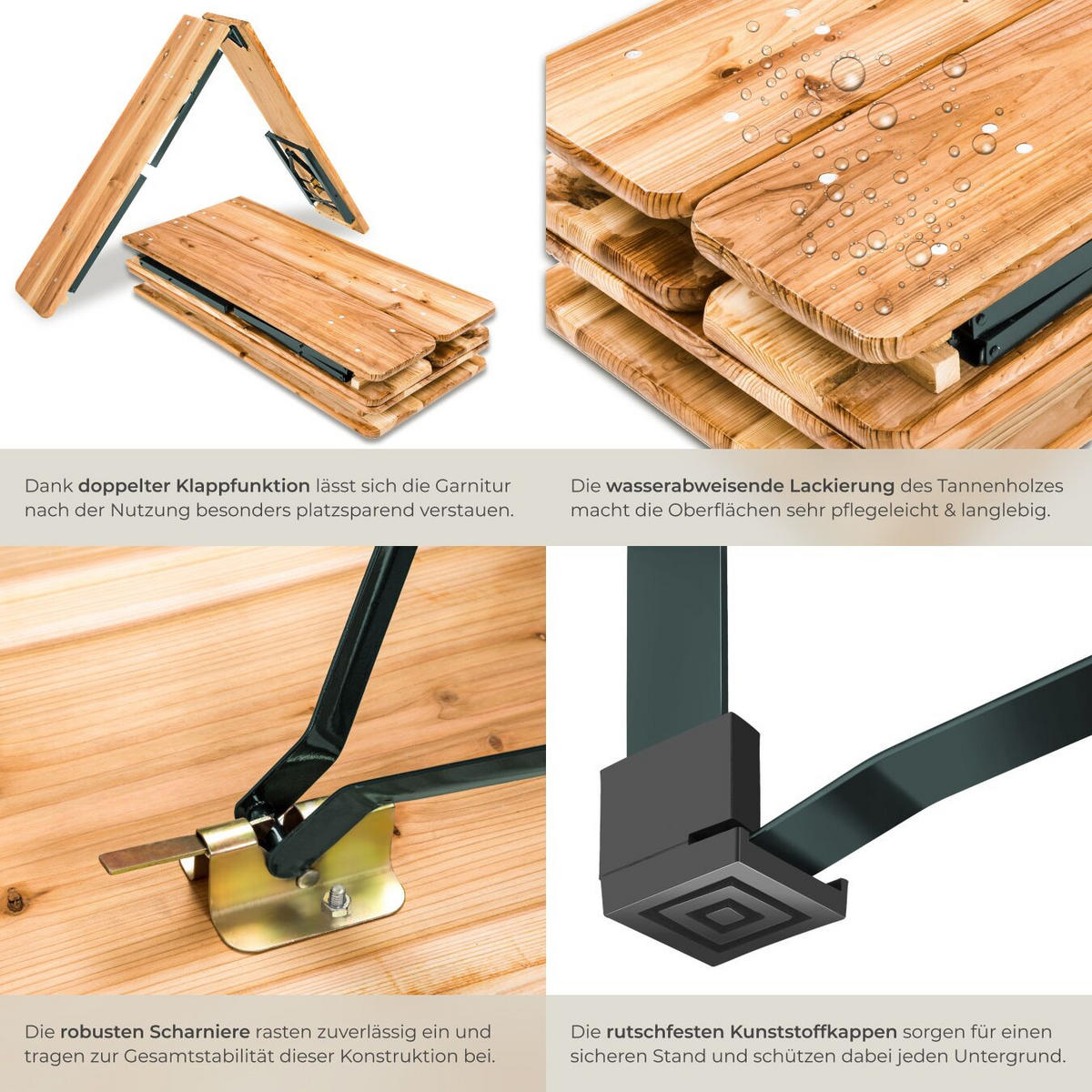 Dank doppelter Klappfunktion lässt sich die Garnitur nach der Nutzung besonders platzsparend verstauen.

Die wasserabweisende Lackierung des Tannenholzes macht die Oberflächen sehr pflegeleicht & langlebig.

Die robusten Scharniere rasten zuverlässig ein und tragen zur Gesamtstabilität dieser Konstruktion bei.

Die rutschfesten Kunststoffkappen sorgen für einen sicheren Stand und schützen dabei jeden Untergrund.